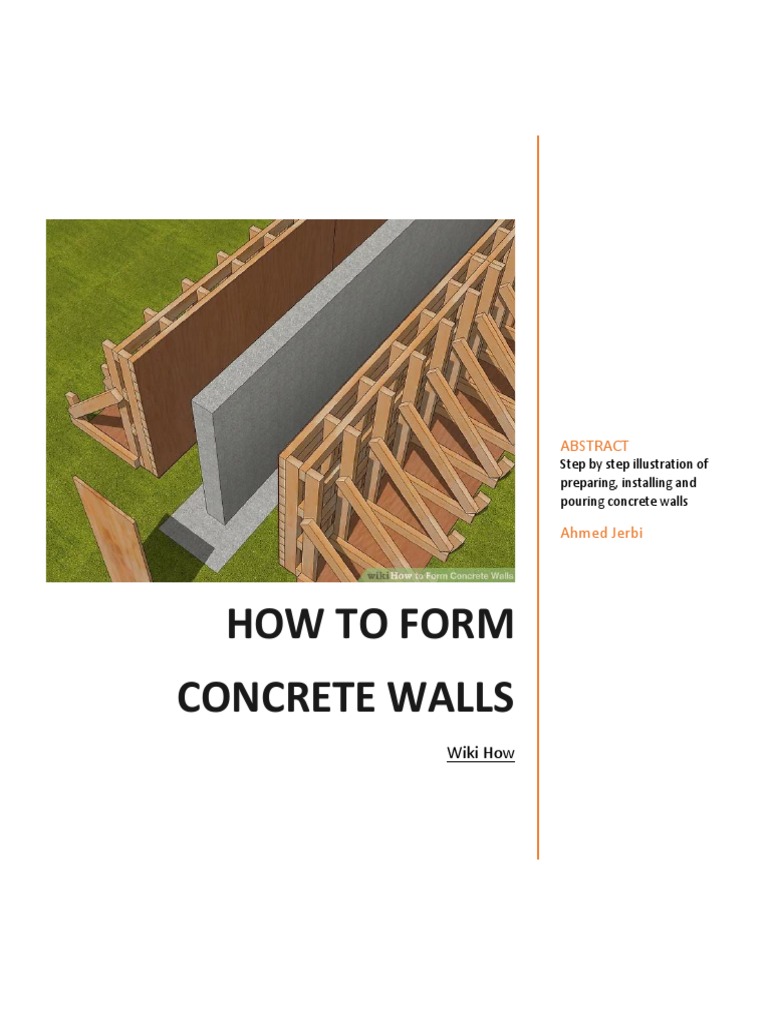 wikiHow to Form Concrete Walls

HOW TO FORM CONCRETE WALLS

Wiki How

ABSTRACT
Step by step illustration of preparing, installing and pouring concrete walls

Ahmed Jerbi