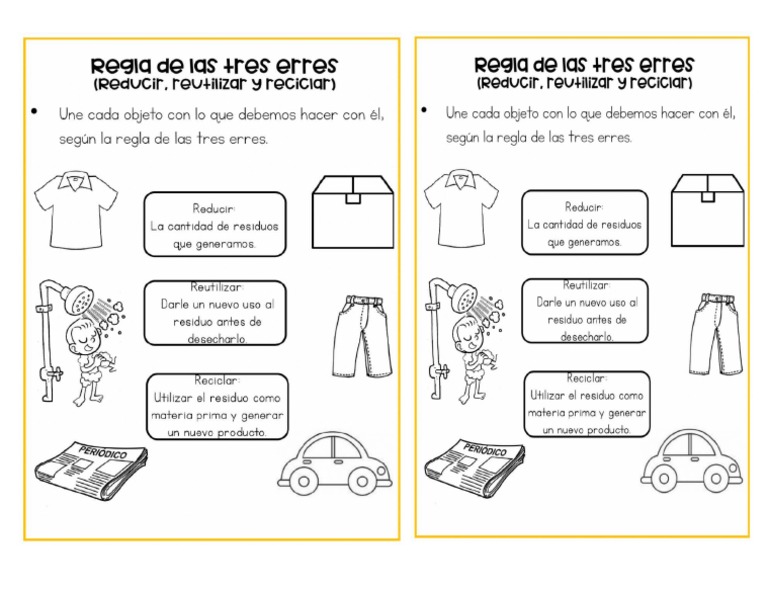 Regla de las tres erres
(Reducir, reutilizar y reciclar)

• Une cada objeto con lo que debemos hacer con él, según la regla de las tres erres.

Reducir:
La cantidad de residuos que generamos.

Reutilizar:
Darle un nuevo uso al residuo antes de desecharlo.

Reciclar:
Utilizar el residuo como materia prima y generar un nuevo producto.

PERIÓDICO

Regla de las tres erres
(Reducir, reutilizar y reciclar)

• Une cada objeto con lo que debemos hacer con él, según la regla de las tres erres.

Reducir:
La cantidad de residuos que generamos.

Reutilizar:
Darle un nuevo uso al residuo antes de desecharlo.

Reciclar:
Utilizar el residuo como materia prima y generar un nuevo producto.

PERIÓDICO