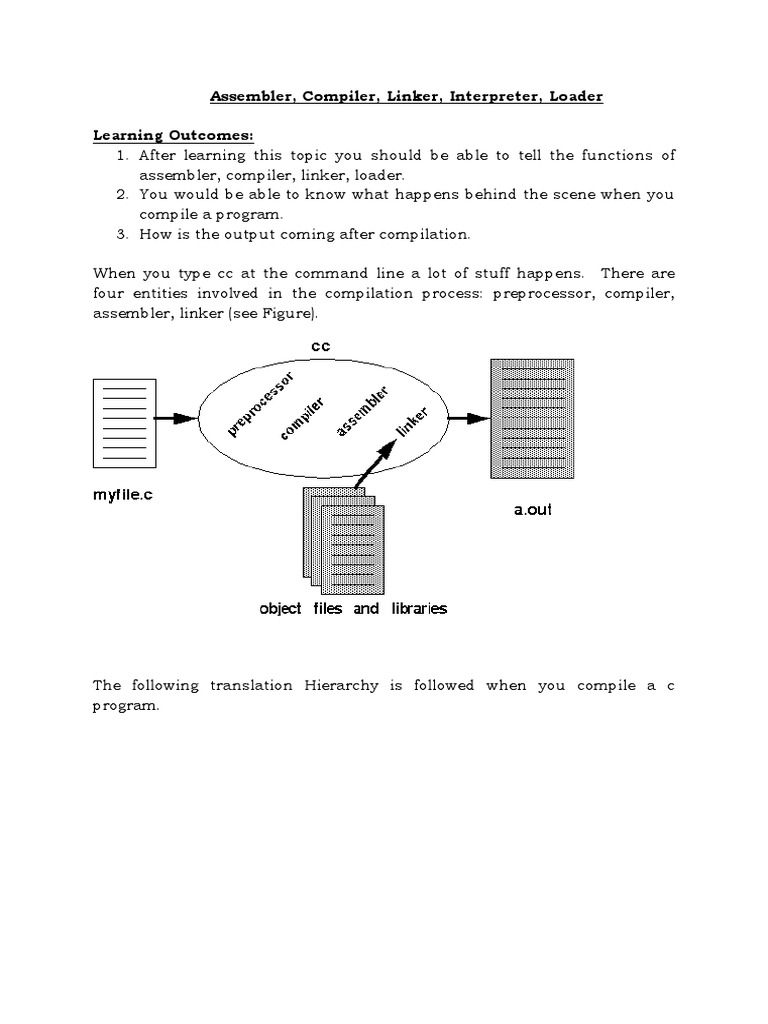 Assembler, Compiler, Linker, Interpreter, Loader

Learning Outcomes:
1. After learning this topic you should be able to tell the functions of assembler, compiler, linker, loader.
2. You would be able to know what happens behind the scene when you compile a program.
3. How is the output coming after compilation.

When you type cc at the command line a lot of stuff happens. There are four entities involved in the compilation process: preprocessor, compiler, assembler, linker (see Figure).

cc

preprocessor

compiler

assembler

linker

myfile.c

a.out

object files and libraries

The following translation Hierarchy is followed when you compile a c program.