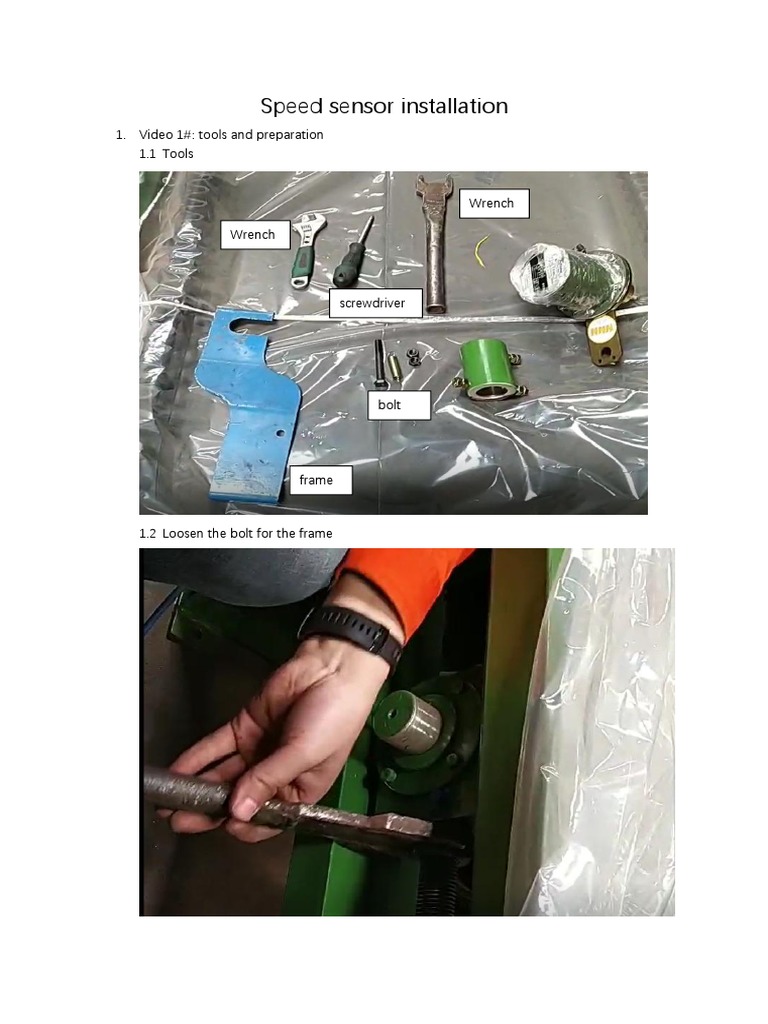 Speed sensor installation

1. Video 1#: tools and preparation

1.1 Tools

Wrench

Wrench

screwdriver

bolt

frame

1.2 Loosen the bolt for the frame