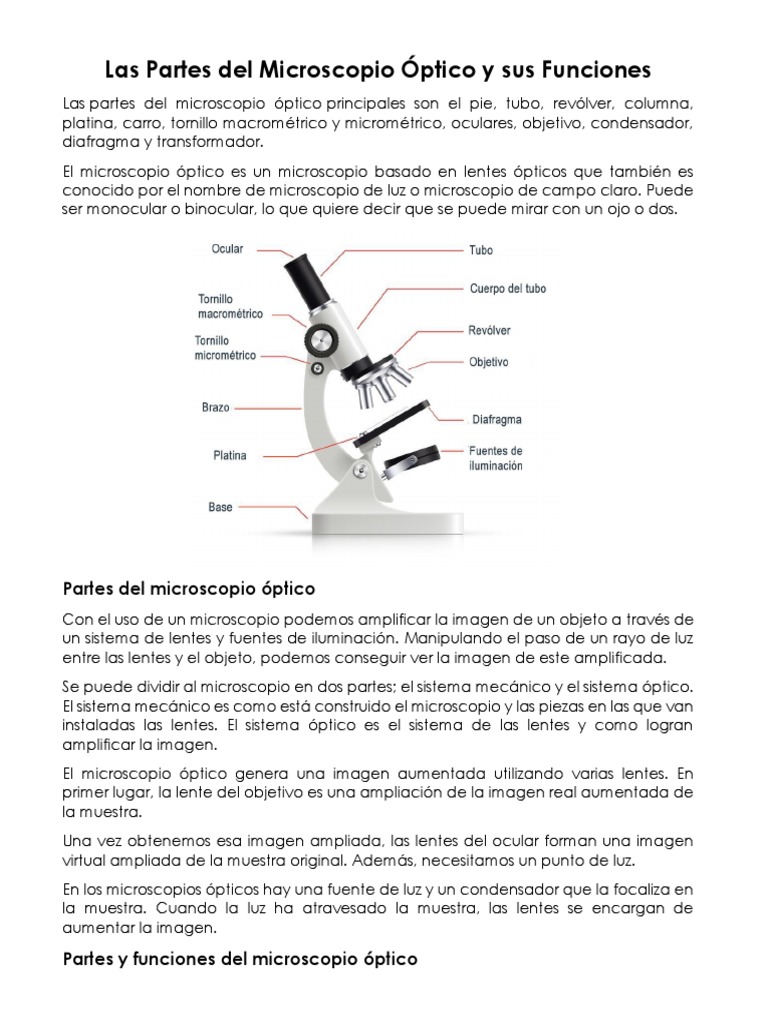 Las Partes del Microscopio Óptico y sus Funciones

Las partes del microscopio óptico principales son el pie, tubo, revólver, columna, platina, carro, tornillo macrométrico y micrométrico, oculares, objetivo, condensador, diafragma y transformador.

El microscopio óptico es un microscopio basado en lentes ópticos que también es conocido por el nombre de microscopio de luz o microscopio de campo claro. Puede ser monocular o binocular, lo que quiere decir que se puede mirar con un ojo o dos.

Ocular
Tornillo macrométrico
Tornillo micrométrico
Brazo
Platina
Base
Tubo
Cuerpo del tubo
Revólver
Objetivo
Diafragma
Fuentes de iluminación

Partes del microscopio óptico

Con el uso de un microscopio podemos amplificar la imagen de un objeto a través de un sistema de lentes y fuentes de iluminación. Manipulando el paso de un rayo de luz entre las lentes y el objeto, podemos conseguir ver la imagen de este amplificada.

Se puede dividir al microscopio en dos partes; el sistema mecánico y el sistema óptico. El sistema mecánico es como está construido el microscopio y las piezas en las que van instaladas las lentes. El sistema óptico es el sistema de las lentes y como logran amplificar la imagen.

El microscopio óptico genera una imagen aumentada utilizando varias lentes. En primer lugar, la lente del objetivo es una ampliación de la imagen real aumentada de la muestra.

Una vez obtenemos esa imagen ampliada, las lentes del ocular forman una imagen virtual ampliada de la muestra original. Además, necesitamos un punto de luz.

En los microscopios ópticos hay una fuente de luz y un condensador que la focaliza en la muestra. Cuando la luz ha atravesado la muestra, las lentes se encargan de aumentar la imagen.

Partes y funciones del microscopio óptico