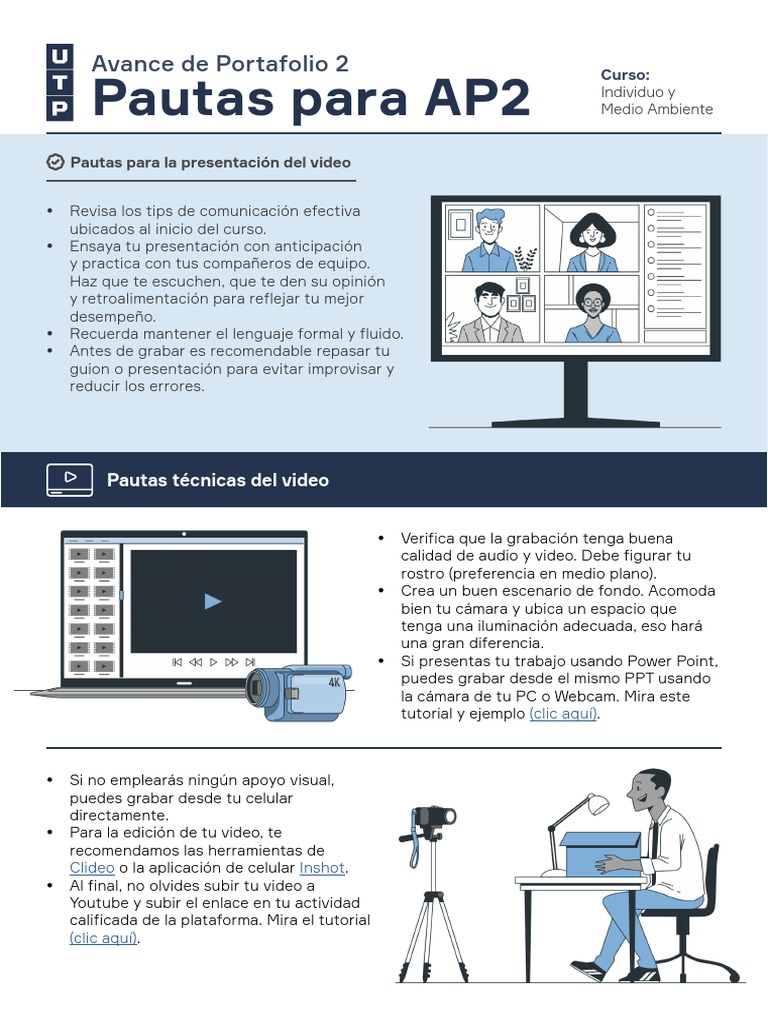 UTP

Avance de Portafolio 2
Pautas para AP2

Curso:
Individuo y Medio Ambiente

Pautas para la presentación del video

• Revisa los tips de comunicación efectiva ubicados al inicio del curso.
• Ensaya tu presentación con anticipación y practica con tus compañeros de equipo. Haz que te escuchen, que te den su opinión y retroalimentación para reflejar tu mejor desempeño.
• Recuerda mantener el lenguaje formal y fluido.
• Antes de grabar es recomendable repasar tu guion o presentación para evitar improvisar y reducir los errores.

Pautas técnicas del video

4K

• Verifica que la grabación tenga buena calidad de audio y video. Debe figurar tu rostro (preferencia en medio plano).
• Crea un buen escenario de fondo. Acomoda bien tu cámara y ubica un espacio que tenga una iluminación adecuada, eso hará una gran diferencia.
• Si presentas tu trabajo usando Power Point, puedes grabar desde el mismo PPT usando la cámara de tu PC o Webcam. Mira este tutorial y ejemplo (clic aquí).

• Si no emplearás ningún apoyo visual, puedes grabar desde tu celular directamente.
• Para la edición de tu video, te recomendamos las herramientas de Clideo o la aplicación de celular Inshot.
• Al final, no olvides subir tu video a Youtube y subir el enlace en tu actividad calificada de la plataforma. Mira el tutorial (clic aquí).