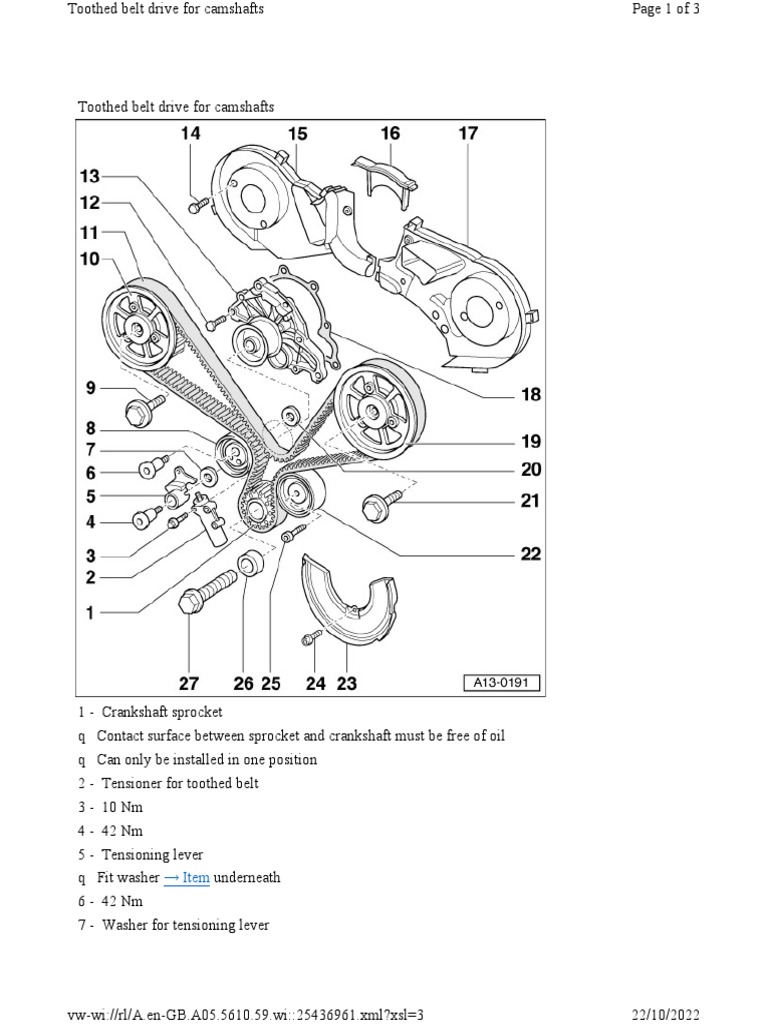 Toothed belt drive for camshafts

Page 1 of 3

Toothed belt drive for camshafts

14 15 16 17

13

12

11

10

9

8

7

6

5

4

3

2

1

18

19

20

21

22

27 26 25 24 23

A13-0191

1 - Crankshaft sprocket

q Contact surface between sprocket and crankshaft must be free of oil

q Can only be installed in one position

2 - Tensioner for toothed belt

3 - 10 Nm

4 - 42 Nm

5 - Tensioning lever

q Fit washer → Item underneath

6 - 42 Nm

7 - Washer for tensioning lever

vw-wi://rl/A.en-GB.A05.5610.59.wi::25436961.xml?xsl=3

22/10/2022