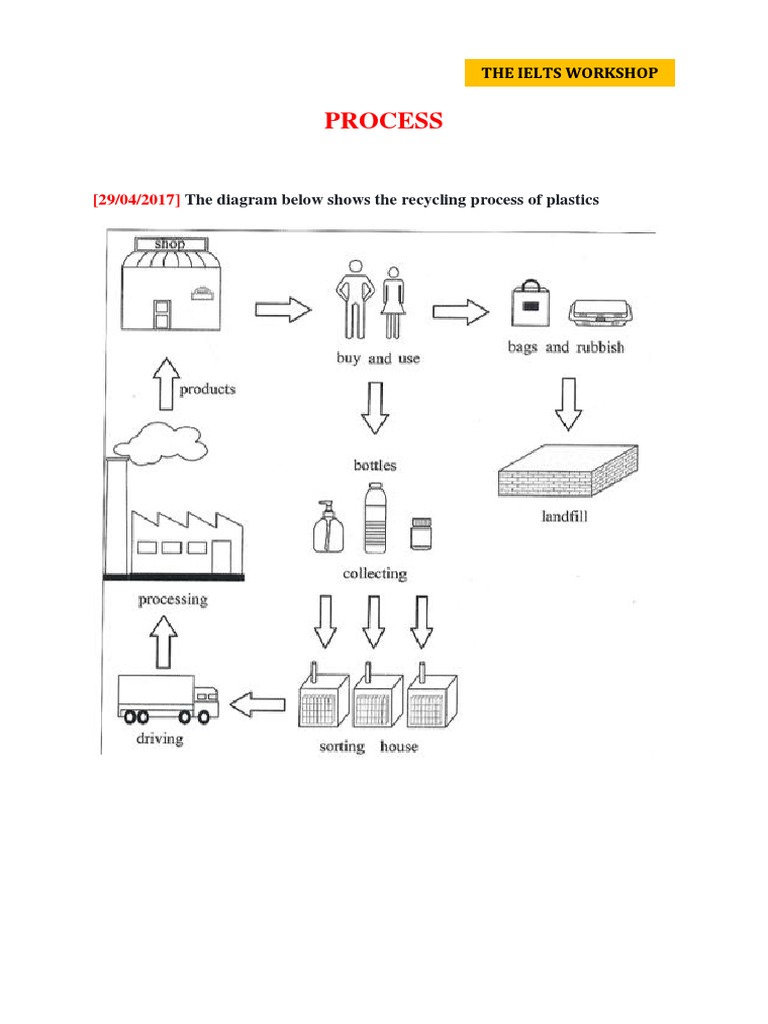 THE IELTS WORKSHOP

PROCESS

[29/04/2017] The diagram below shows the recycling process of plastics

shop

buy and use

bags and rubbish

products

bottles

landfill

collecting

processing

driving

sorting house