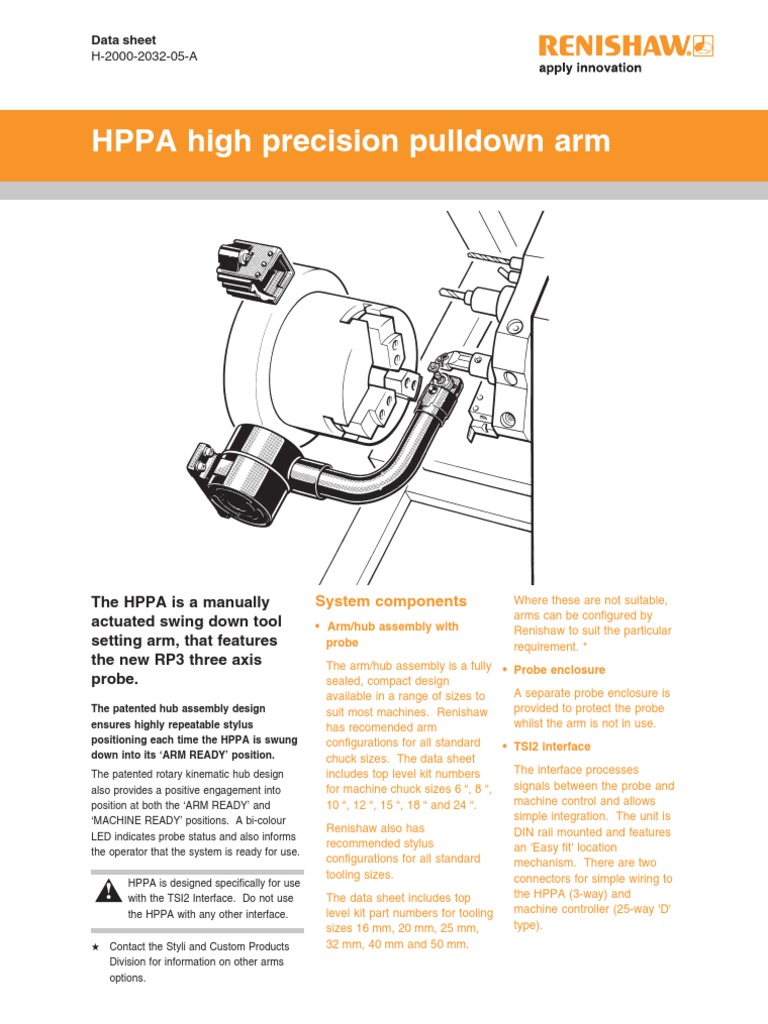 Data sheet
H-2000-2032-05-A

RENISHAW
apply innovation

HPPA high precision pulldown arm

The HPPA is a manually actuated swing down tool setting arm, that features the new RP3 three axis probe.

The patented hub assembly design ensures highly repeatable stylus positioning each time the HPPA is swung down into its 'ARM READY' position.

The patented rotary kinematic hub design also provides a positive engagement into position at both the 'ARM READY' and 'MACHINE READY' positions. A bi-colour LED indicates probe status and also informs the operator that the system is ready for use.

HPPA is designed specifically for use with the TSI2 Interface. Do not use the HPPA with any other interface.

★ Contact the Styli and Custom Products Division for information on other arms options.

System components

• Arm/hub assembly with probe

The arm/hub assembly is a fully sealed, compact design available in a range of sizes to suit most machines. Renishaw has recomended arm configurations for all standard chuck sizes. The data sheet includes top level kit numbers for machine chuck sizes 6 ", 8 ", 10 ", 12 ", 15 ", 18 " and 24 ".

Renishaw also has recommended stylus configurations for all standard tooling sizes.

The data sheet includes top level kit part numbers for tooling sizes 16 mm, 20 mm, 25 mm, 32 mm, 40 mm and 50 mm.

Where these are not suitable, arms can be configured by Renishaw to suit the particular requirement. *

• Probe enclosure

A separate probe enclosure is provided to protect the probe whilst the arm is not in use.

• TSI2 interface

The interface processes signals between the probe and machine control and allows simple integration. The unit is DIN rail mounted and features an 'Easy fit' location mechanism. There are two connectors for simple wiring to the HPPA (3-way) and machine controller (25-way 'D' type).