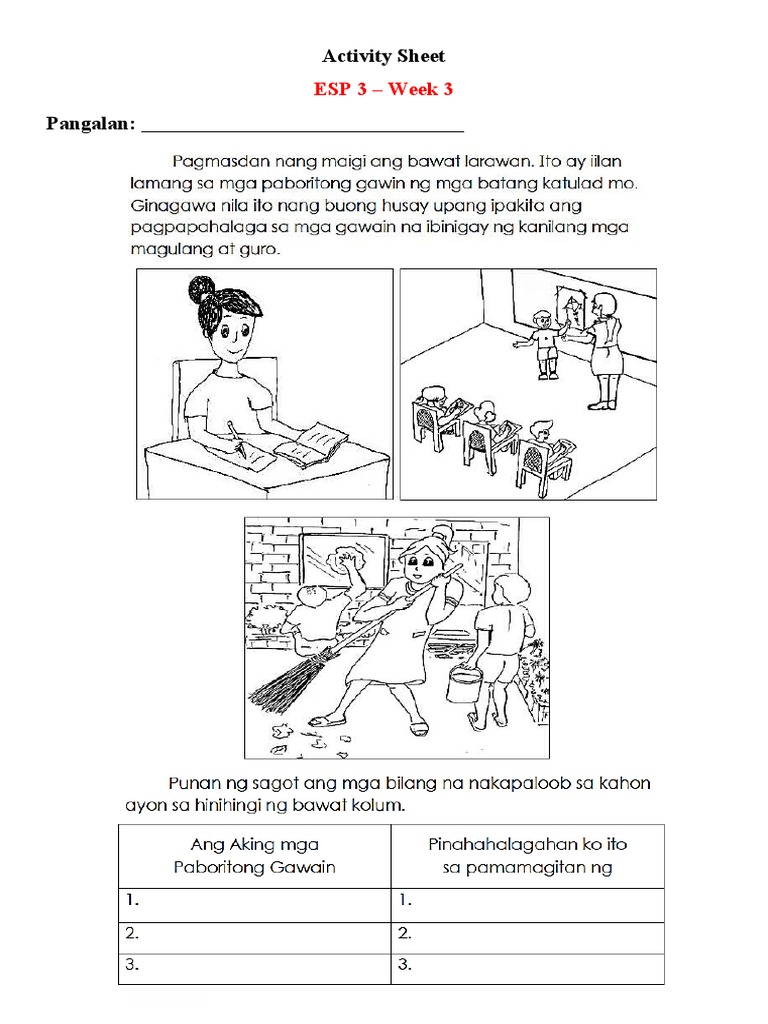 Activity Sheet

ESP 3 – Week 3

Pangalan: ___________________________________

Pagmasdan nang maigi ang bawat larawan. Ito ay iilan lamang sa mga paboritong gawin ng mga batang katulad mo. Ginagawa nila ito nang buong husay upang ipakita ang pagpapahalaga sa mga gawain na ibinigay ng kanilang mga magulang at guro.

Punan ng sagot ang mga bilang na nakapaloob sa kahon ayon sa hinihingi ng bawat kolum.

| Ang Aking mga Paboritong Gawain | Pinahahalagahan ko ito sa pamamagitan ng |
|---|---|
| 1. | 1. |
| 2. | 2. |
| 3. | 3. |