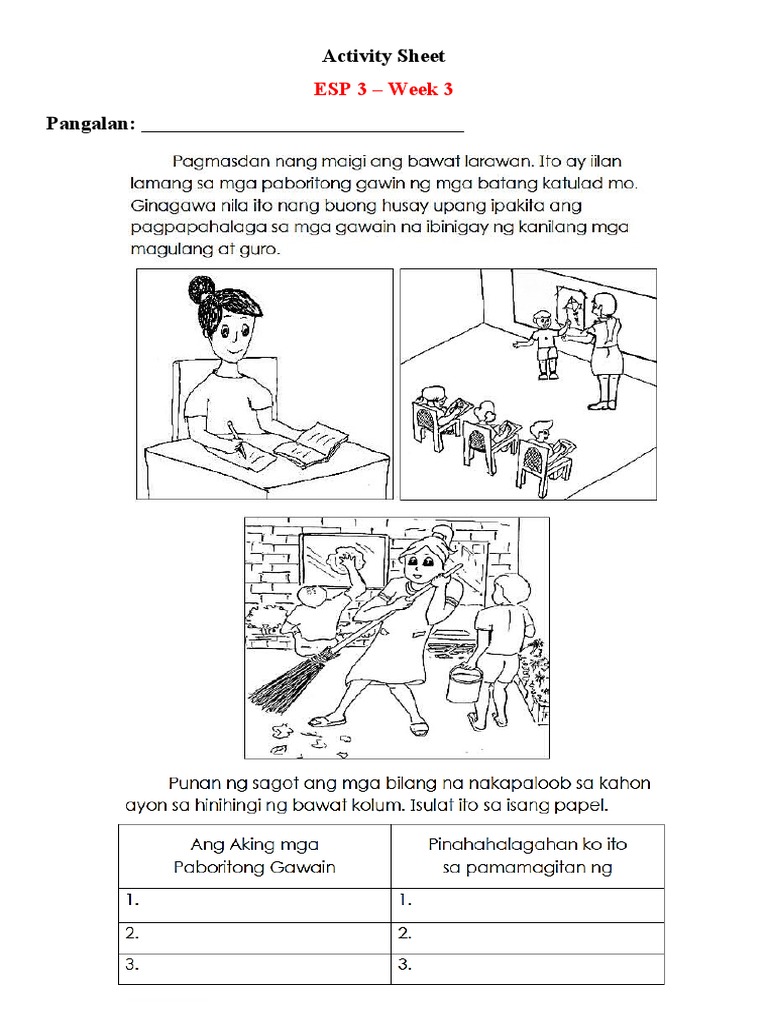 Activity Sheet

ESP 3 – Week 3

Pangalan: ___________________________________

Pagmasdan nang maigi ang bawat larawan. Ito ay iilan lamang sa mga paboritong gawin ng mga batang katulad mo. Ginagawa nila ito nang buong husay upang ipakita ang pagpapahalaga sa mga gawain na ibinigay ng kanilang mga magulang at guro.

Punan ng sagot ang mga bilang na nakapaloob sa kahon ayon sa hinihingi ng bawat kolum. Isulat ito sa isang papel.

| Ang Aking mga Paboritong Gawain | Pinahahalagahan ko ito sa pamamagitan ng |
|---|---|
| 1. | 1. |
| 2. | 2. |
| 3. | 3. |