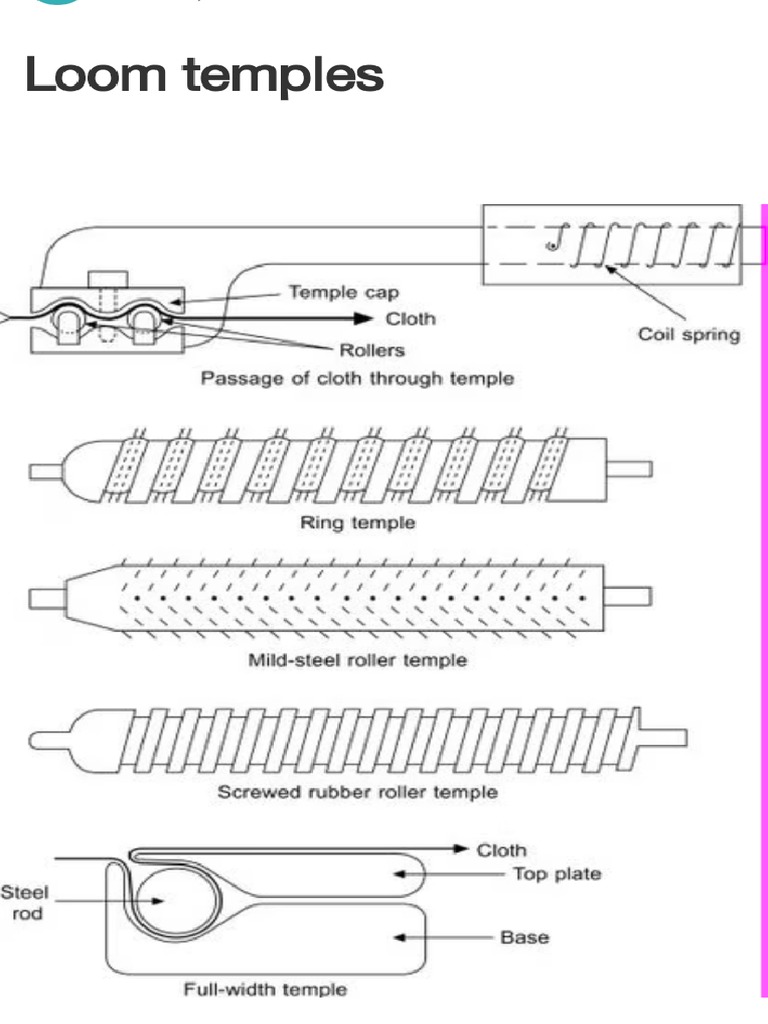 Loom temples

Temple cap
Cloth
Rollers
Coil spring
Passage of cloth through temple

Ring temple

Mild-steel roller temple

Screwed rubber roller temple

Cloth
Top plate
Steel rod
Base
Full-width temple