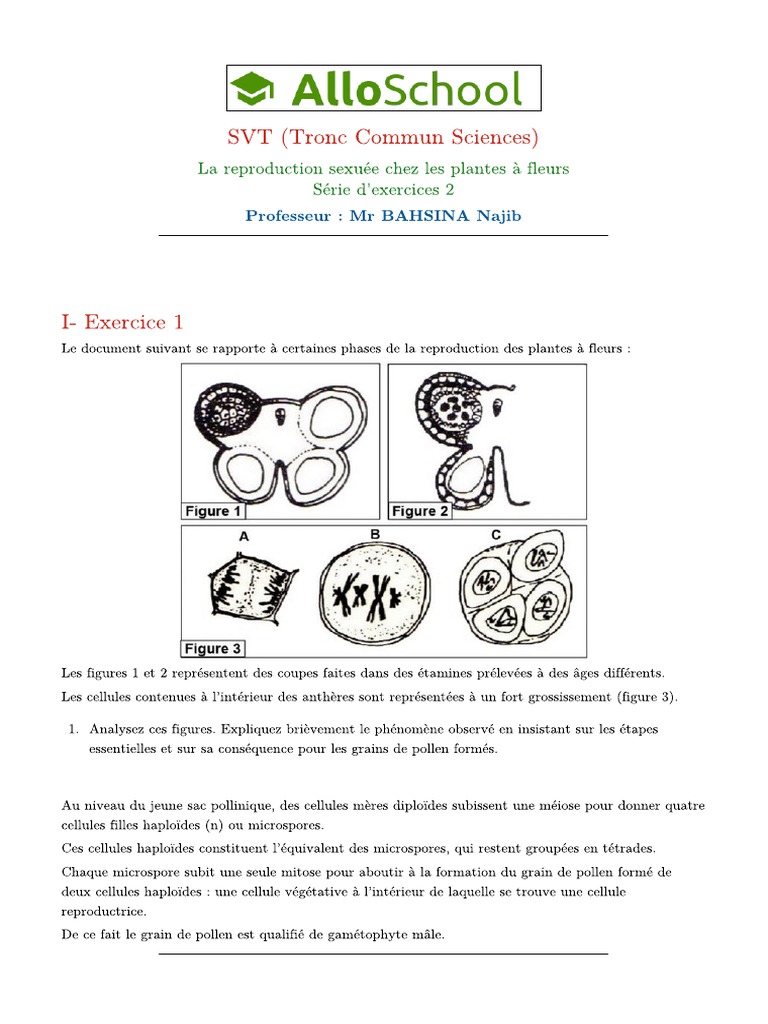 AlloSchool

SVT (Tronc Commun Sciences)

La reproduction sexuée chez les plantes à fleurs
Série d'exercices 2

Professeur : Mr BAHSINA Najib

I- Exercice 1

Le document suivant se rapporte à certaines phases de la reproduction des plantes à fleurs :

Figure 1
Figure 2
A
B
C
Figure 3

Les figures 1 et 2 représentent des coupes faites dans des étamines prélevées à des âges différents.

Les cellules contenues à l'intérieur des anthères sont représentées à un fort grossissement (figure 3).

1. Analysez ces figures. Expliquez brièvement le phénomène observé en insistant sur les étapes essentielles et sur sa conséquence pour les grains de pollen formés.

Au niveau du jeune sac pollinique, des cellules mères diploïdes subissent une méiose pour donner quatre cellules filles haploïdes (n) ou microspores.

Ces cellules haploïdes constituent l'équivalent des microspores, qui restent groupées en tétrades.

Chaque microspore subit une seule mitose pour aboutir à la formation du grain de pollen formé de deux cellules haploïdes : une cellule végétative à l'intérieur de laquelle se trouve une cellule reproductrice.

De ce fait le grain de pollen est qualifié de gamétophyte mâle.