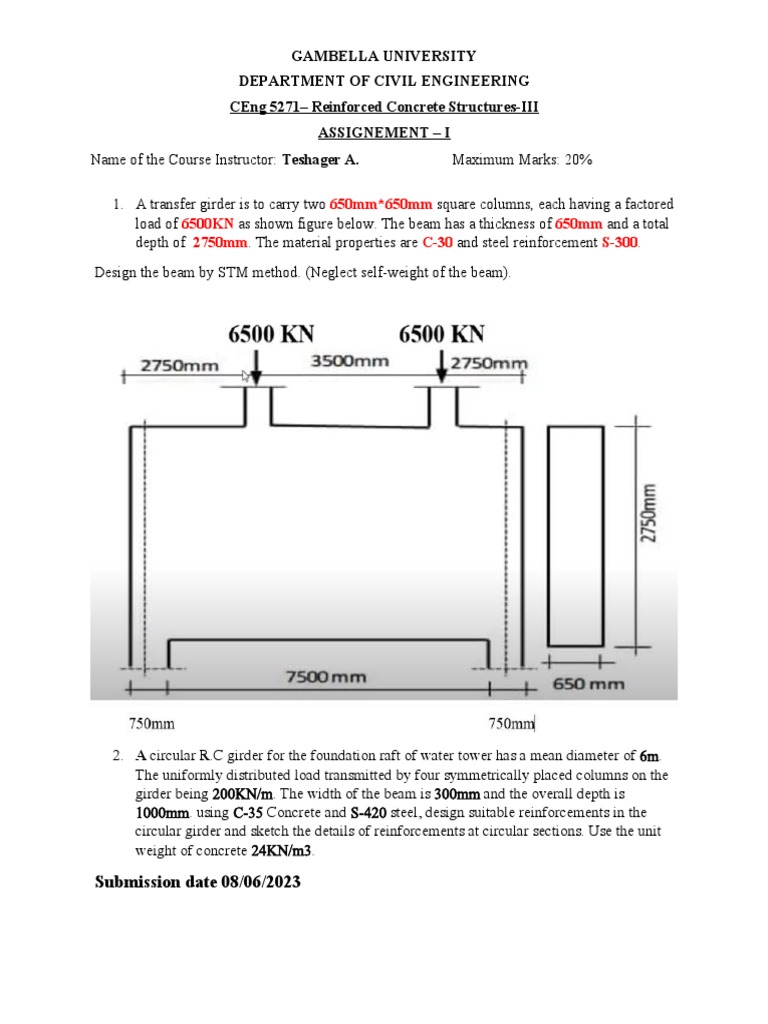 GAMBELLA UNIVERSITY

DEPARTMENT OF CIVIL ENGINEERING

CEng 5271– Reinforced Concrete Structures-III

ASSIGNEMENT – I

Name of the Course Instructor: Teshager A. Maximum Marks: 20%

1. A transfer girder is to carry two 650mm*650mm square columns, each having a factored load of 6500KN as shown figure below. The beam has a thickness of 650mm and a total depth of 2750mm. The material properties are C-30 and steel reinforcement S-300.

Design the beam by STM method. (Neglect self-weight of the beam).

6500 KN

6500 KN

2750mm

3500mm

2750mm

2750mm

7500 mm

650 mm

750mm

750mm

2. A circular R.C girder for the foundation raft of water tower has a mean diameter of 6m. The uniformly distributed load transmitted by four symmetrically placed columns on the girder being 200KN/m. The width of the beam is 300mm and the overall depth is 1000mm. using C-35 Concrete and S-420 steel, design suitable reinforcements in the circular girder and sketch the details of reinforcements at circular sections. Use the unit weight of concrete 24KN/m3.

Submission date 08/06/2023