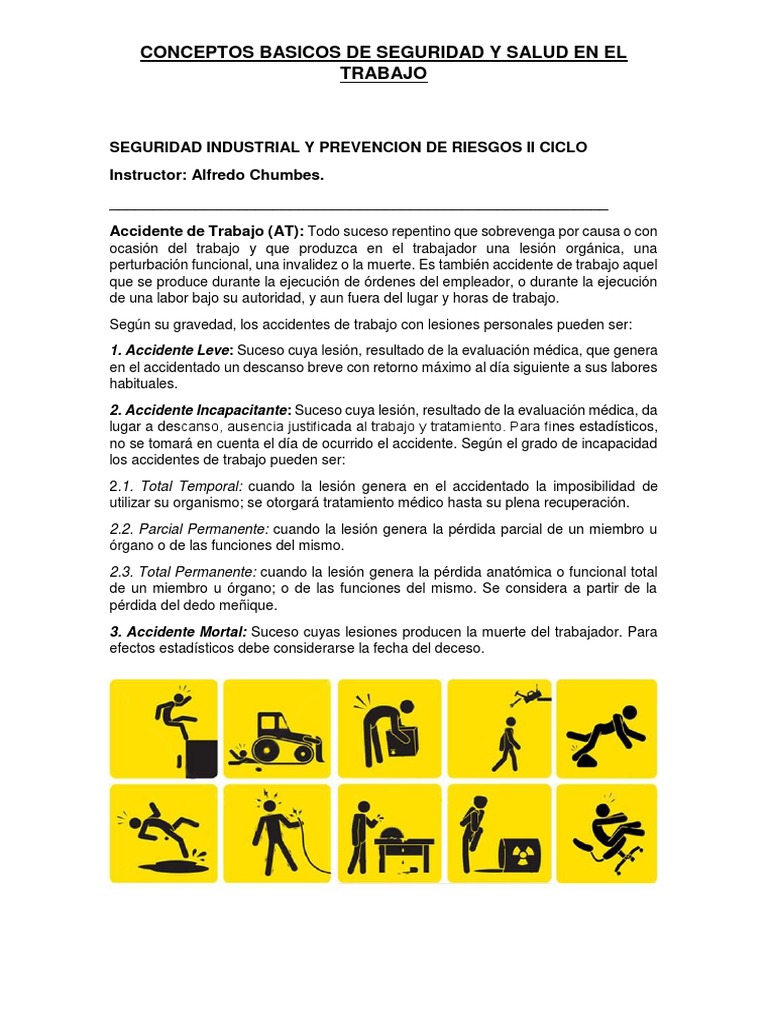 CONCEPTOS BASICOS DE SEGURIDAD Y SALUD EN EL TRABAJO

SEGURIDAD INDUSTRIAL Y PREVENCION DE RIESGOS II CICLO

Instructor: Alfredo Chumbes.

Accidente de Trabajo (AT): Todo suceso repentino que sobrevenga por causa o con ocasión del trabajo y que produzca en el trabajador una lesión orgánica, una perturbación funcional, una invalidez o la muerte. Es también accidente de trabajo aquel que se produce durante la ejecución de órdenes del empleador, o durante la ejecución de una labor bajo su autoridad, y aun fuera del lugar y horas de trabajo.

Según su gravedad, los accidentes de trabajo con lesiones personales pueden ser:

1. Accidente Leve: Suceso cuya lesión, resultado de la evaluación médica, que genera en el accidentado un descanso breve con retorno máximo al día siguiente a sus labores habituales.

2. Accidente Incapacitante: Suceso cuya lesión, resultado de la evaluación médica, da lugar a descanso, ausencia justificada al trabajo y tratamiento. Para fines estadísticos, no se tomará en cuenta el día de ocurrido el accidente. Según el grado de incapacidad los accidentes de trabajo pueden ser:

2.1. Total Temporal: cuando la lesión genera en el accidentado la imposibilidad de utilizar su organismo; se otorgará tratamiento médico hasta su plena recuperación.

2.2. Parcial Permanente: cuando la lesión genera la pérdida parcial de un miembro u órgano o de las funciones del mismo.

2.3. Total Permanente: cuando la lesión genera la pérdida anatómica o funcional total de un miembro u órgano; o de las funciones del mismo. Se considera a partir de la pérdida del dedo meñique.

3. Accidente Mortal: Suceso cuyas lesiones producen la muerte del trabajador. Para efectos estadísticos debe considerarse la fecha del deceso.