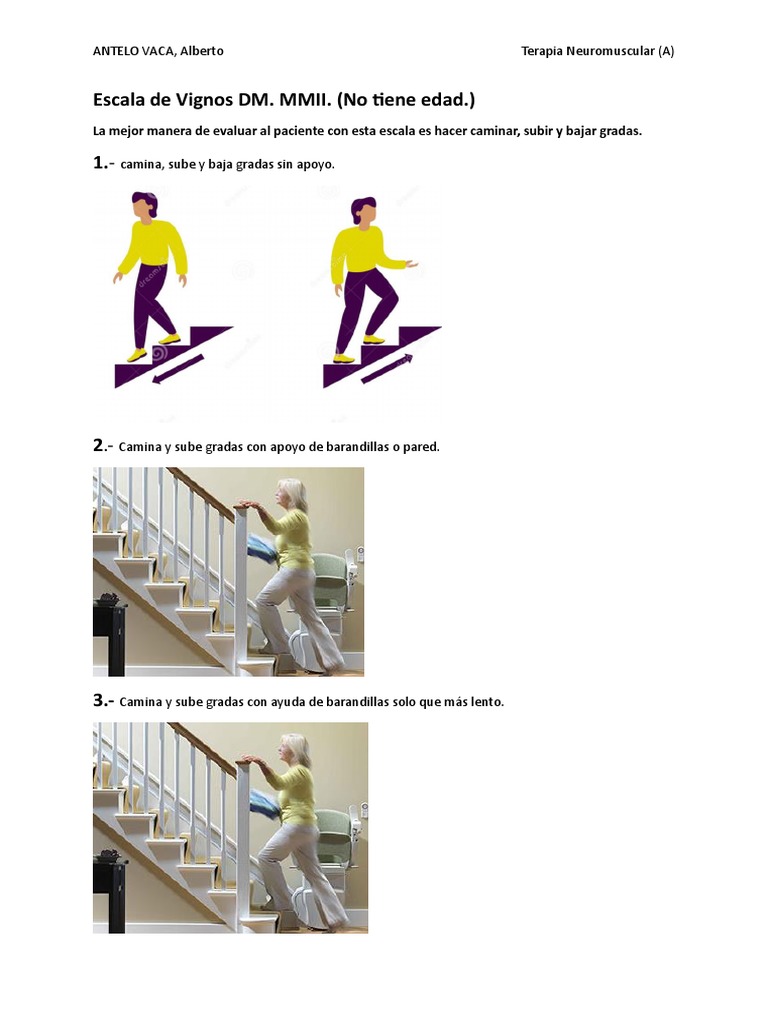 ANTELO VACA, Alberto

Terapia Neuromuscular (A)

Escala de Vignos DM. MMII. (No tiene edad.)

La mejor manera de evaluar al paciente con esta escala es hacer caminar, subir y bajar gradas.

1.- camina, sube y baja gradas sin apoyo.

2.- Camina y sube gradas con apoyo de barandillas o pared.

3.- Camina y sube gradas con ayuda de barandillas solo que más lento.