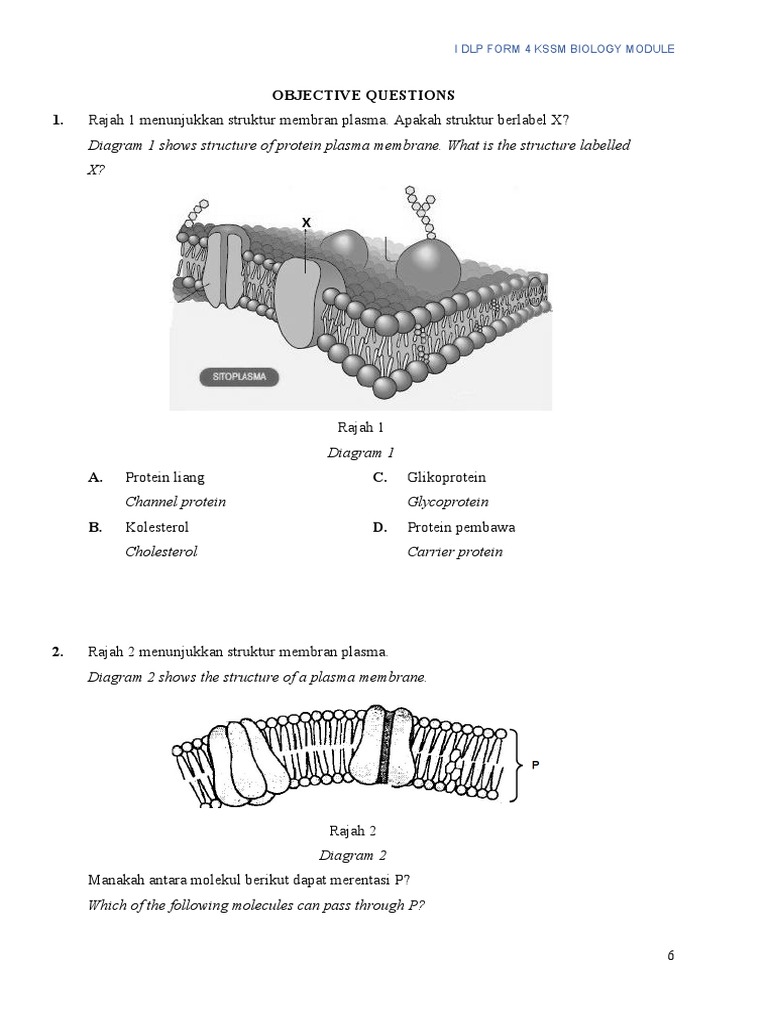 I DLP FORM 4 KSSM BIOLOGY MODULE

OBJECTIVE QUESTIONS

1. Rajah 1 menunjukkan struktur membran plasma. Apakah struktur berlabel X?

Diagram 1 shows structure of protein plasma membrane. What is the structure labelled X?

X

SITOPLASMA

Rajah 1

Diagram 1

A. Protein liang
Channel protein

B. Kolesterol
Cholesterol

C. Glikoprotein
Glycoprotein

D. Protein pembawa
Carrier protein

2. Rajah 2 menunjukkan struktur membran plasma.

Diagram 2 shows the structure of a plasma membrane.

P

Rajah 2

Diagram 2

Manakah antara molekul berikut dapat merentasi P?

Which of the following molecules can pass through P?

6