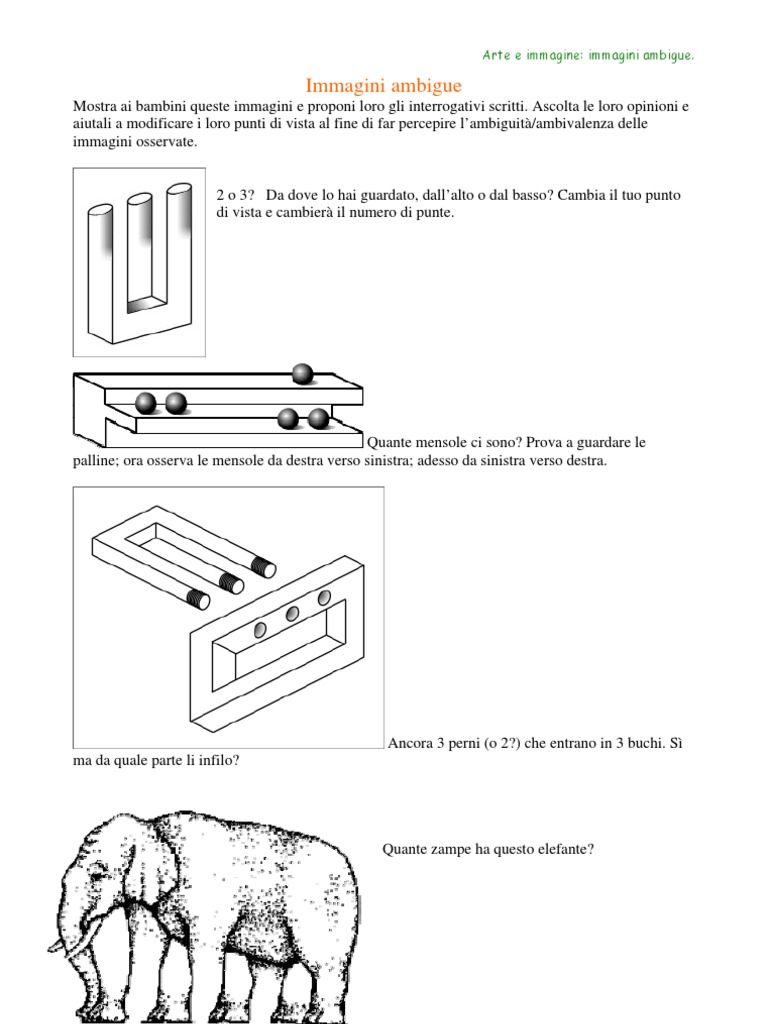 Arte e immagine: immagini ambigue.

Immagini ambigue

Mostra ai bambini queste immagini e proponi loro gli interrogativi scritti. Ascolta le loro opinioni e aiutali a modificare i loro punti di vista al fine di far percepire l'ambiguità/ambivalenza delle immagini osservate.

2 o 3? Da dove lo hai guardato, dall'alto o dal basso? Cambia il tuo punto di vista e cambierà il numero di punte.

Quante mensole ci sono? Prova a guardare le palline; ora osserva le mensole da destra verso sinistra; adesso da sinistra verso destra.

Ancora 3 perni (o 2?) che entrano in 3 buchi. Sì ma da quale parte li infilo?

Quante zampe ha questo elefante?