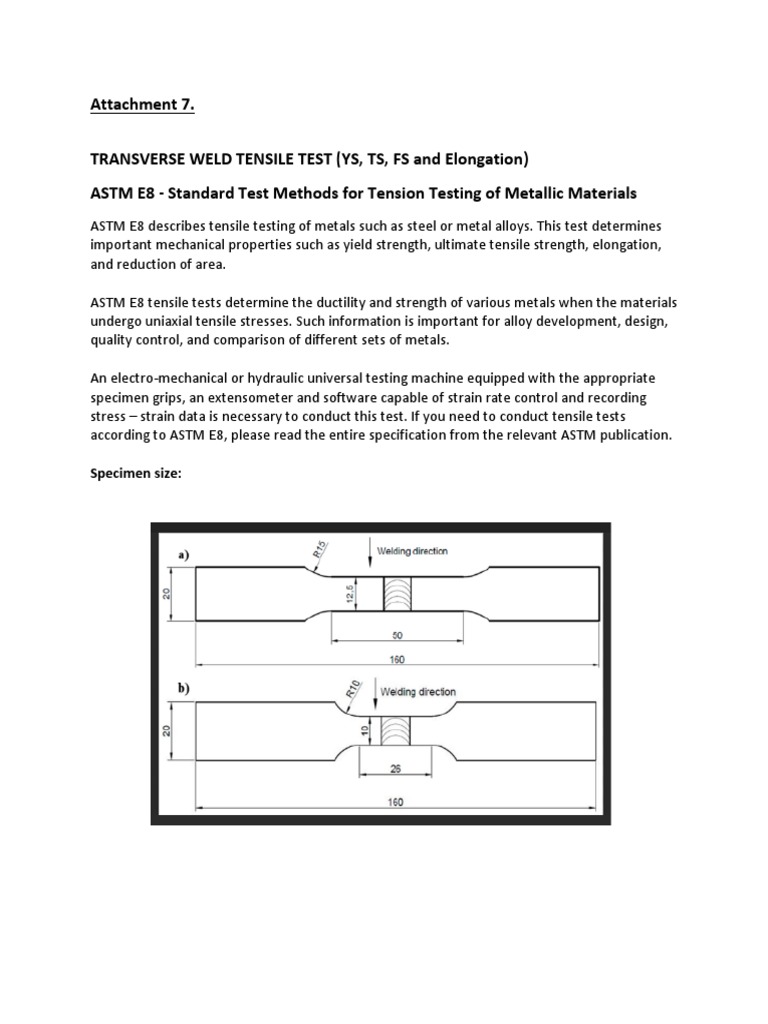 Attachment 7.

TRANSVERSE WELD TENSILE TEST (YS, TS, FS and Elongation)

ASTM E8 - Standard Test Methods for Tension Testing of Metallic Materials

ASTM E8 describes tensile testing of metals such as steel or metal alloys. This test determines important mechanical properties such as yield strength, ultimate tensile strength, elongation, and reduction of area.

ASTM E8 tensile tests determine the ductility and strength of various metals when the materials undergo uniaxial tensile stresses. Such information is important for alloy development, design, quality control, and comparison of different sets of metals.

An electro-mechanical or hydraulic universal testing machine equipped with the appropriate specimen grips, an extensometer and software capable of strain rate control and recording stress – strain data is necessary to conduct this test. If you need to conduct tensile tests according to ASTM E8, please read the entire specification from the relevant ASTM publication.

Specimen size:

a)
R15
Welding direction
20
12,5
50
160

b)
R10
Welding direction
20
10
25
160