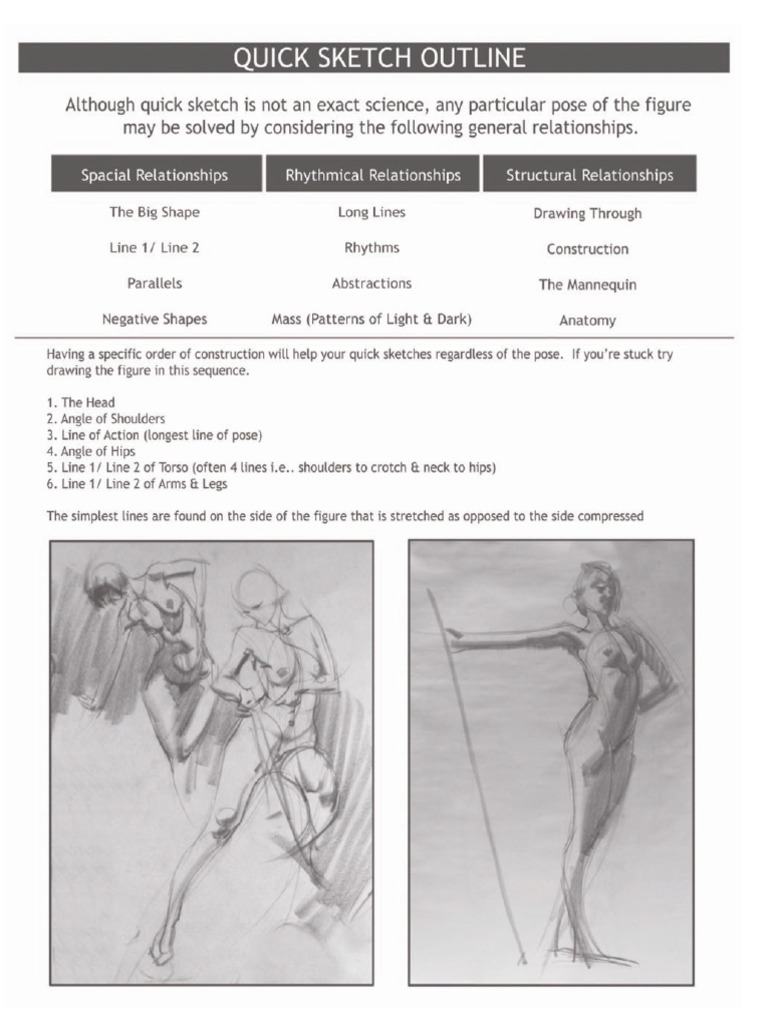 QUICK SKETCH OUTLINE

Although quick sketch is not an exact science, any particular pose of the figure may be solved by considering the following general relationships.

| Spacial Relationships | Rhythmical Relationships | Structural Relationships |
|---|---|---|
| The Big Shape | Long Lines | Drawing Through |
| Line 1/ Line 2 | Rhythms | Construction |
| Parallels | Abstractions | The Mannequin |
| Negative Shapes | Mass (Patterns of Light & Dark) | Anatomy |

Having a specific order of construction will help your quick sketches regardless of the pose. If you're stuck try drawing the figure in this sequence.

1. The Head
2. Angle of Shoulders
3. Line of Action (longest line of pose)
4. Angle of Hips
5. Line 1/ Line 2 of Torso (often 4 lines i.e.. shoulders to crotch & neck to hips)
6. Line 1/ Line 2 of Arms & Legs

The simplest lines are found on the side of the figure that is stretched as opposed to the side compressed