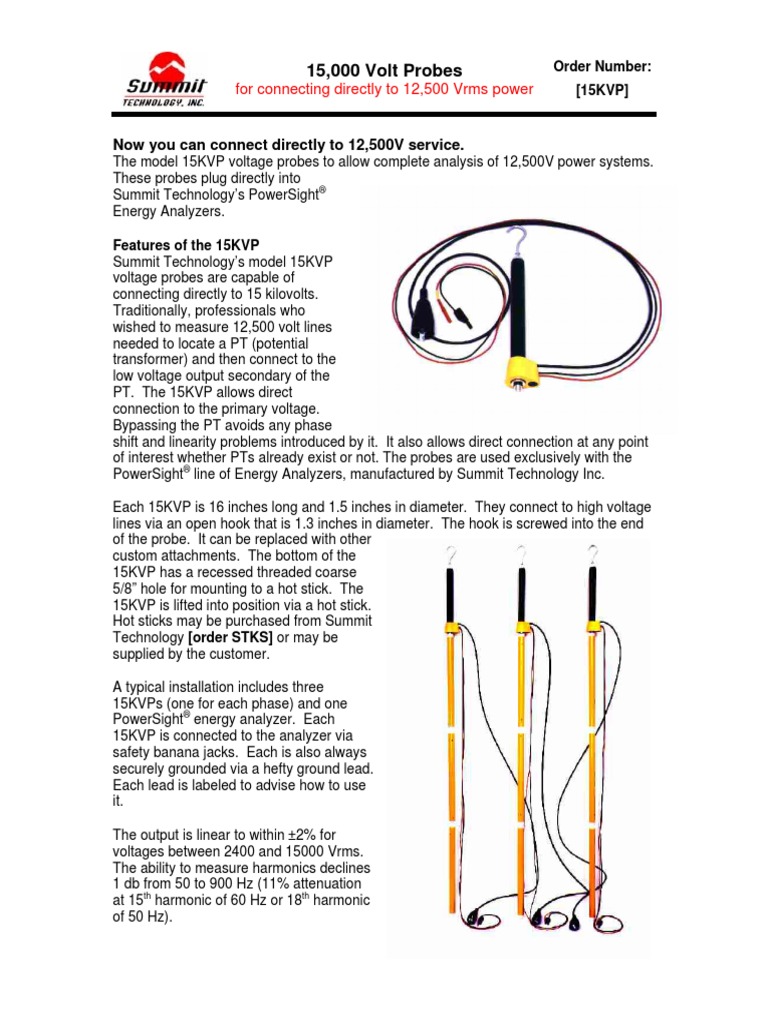 Summit TECHNOLOGY, INC.

15,000 Volt Probes
for connecting directly to 12,500 Vrms power

Order Number:
[15KVP]

Now you can connect directly to 12,500V service.
The model 15KVP voltage probes to allow complete analysis of 12,500V power systems. These probes plug directly into Summit Technology's PowerSight® Energy Analyzers.

Features of the 15KVP
Summit Technology's model 15KVP voltage probes are capable of connecting directly to 15 kilovolts. Traditionally, professionals who wished to measure 12,500 volt lines needed to locate a PT (potential transformer) and then connect to the low voltage output secondary of the PT. The 15KVP allows direct connection to the primary voltage. Bypassing the PT avoids any phase shift and linearity problems introduced by it. It also allows direct connection at any point of interest whether PTs already exist or not. The probes are used exclusively with the PowerSight® line of Energy Analyzers, manufactured by Summit Technology Inc.

Each 15KVP is 16 inches long and 1.5 inches in diameter. They connect to high voltage lines via an open hook that is 1.3 inches in diameter. The hook is screwed into the end of the probe. It can be replaced with other custom attachments. The bottom of the 15KVP has a recessed threaded coarse 5/8" hole for mounting to a hot stick. The 15KVP is lifted into position via a hot stick. Hot sticks may be purchased from Summit Technology [order STKS] or may be supplied by the customer.

A typical installation includes three 15KVPs (one for each phase) and one PowerSight® energy analyzer. Each 15KVP is connected to the analyzer via safety banana jacks. Each is also always securely grounded via a hefty ground lead. Each lead is labeled to advise how to use it.

The output is linear to within ±2% for voltages between 2400 and 15000 Vrms. The ability to measure harmonics declines 1 db from 50 to 900 Hz (11% attenuation at 15$^{th}$ harmonic of 60 Hz or 18$^{th}$ harmonic of 50 Hz).