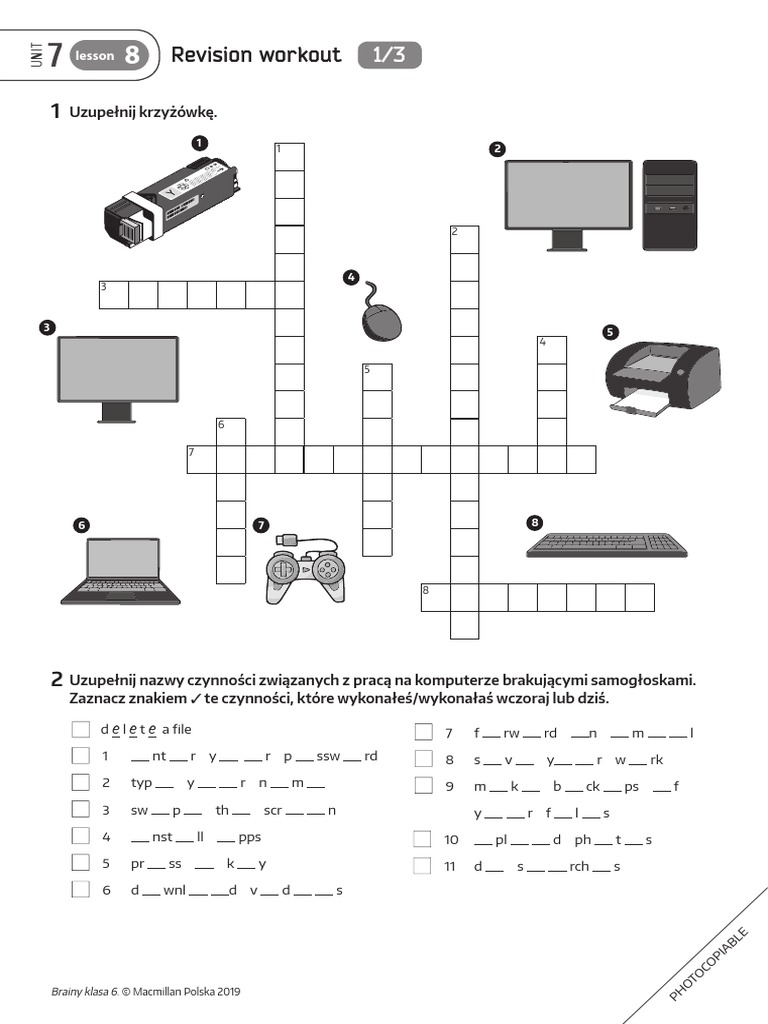 UNIT 7 lesson 8 Revision workout 1/3

1 Uzupełnij krzyżówkę.

1
2
3
4
5
6
7
8

1 2 3 4 5 6 7 8

2 Uzupełnij nazwy czynności związanych z pracą na komputerze brakującymi samogłoskami. Zaznacz znakiem ✓ te czynności, które wykonałeś/wykonałaś wczoraj lub dziś.

d e l e t e a file
1 __ nt __ r y __ __ r p __ ssw __ rd
2 typ __ y __ __ r n __ m __
3 sw __ p __ th __ scr __ __ n
4 __ nst __ ll __ pps
5 pr __ ss __ k __ y
6 d __ wnl __ __ d v __ d __ __ s
7 f __ rw __ rd __ n __ m __ __ l
8 s __ v __ y __ __ r w __ rk
9 m __ k __ b __ ck __ ps __ f y __ __ r f __ l __ s
10 __ pl __ __ d ph __ t __ s
11 d __ s __ __ rch __ s

Brainy klasa 6. © Macmillan Polska 2019

PHOTOCOPIABLE