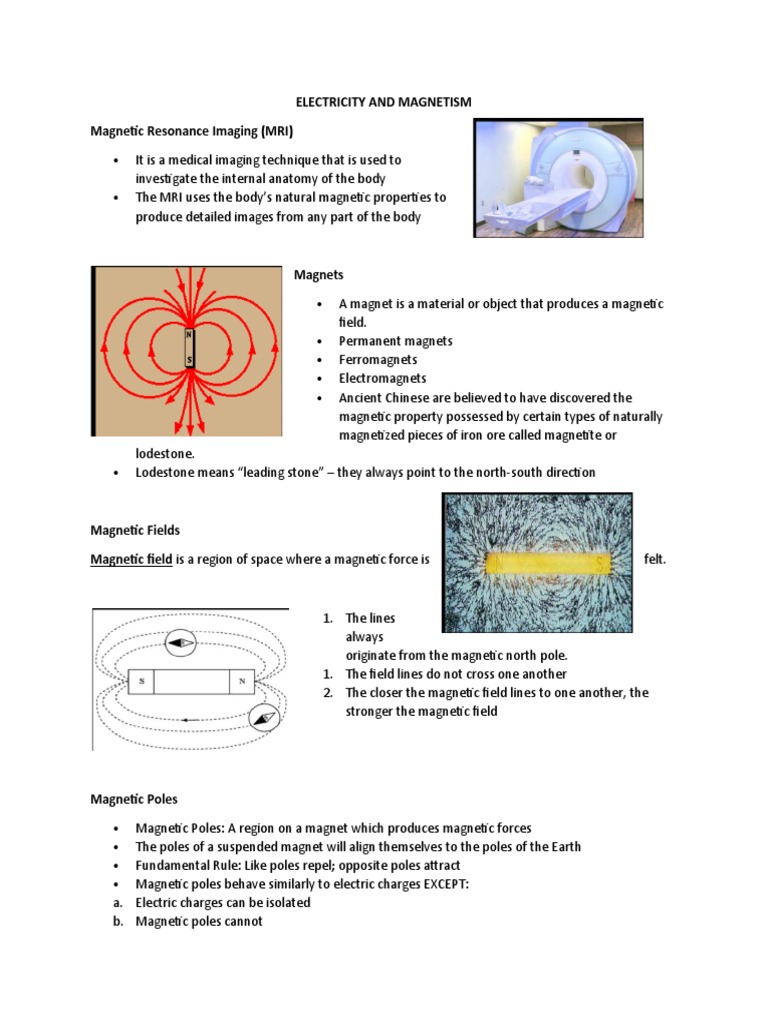 ELECTRICITY AND MAGNETISM

Magnetic Resonance Imaging (MRI)

• It is a medical imaging technique that is used to investigate the internal anatomy of the body
• The MRI uses the body's natural magnetic properties to produce detailed images from any part of the body

N
S

Magnets

• A magnet is a material or object that produces a magnetic field.
• Permanent magnets
• Ferromagnets
• Electromagnets
• Ancient Chinese are believed to have discovered the magnetic property possessed by certain types of naturally magnetized pieces of iron ore called magnetite or lodestone.
• Lodestone means "leading stone" – they always point to the north-south direction

Magnetic Fields

Magnetic field is a region of space where a magnetic force is felt.

N S

S N

1. The lines always originate from the magnetic north pole.
1. The field lines do not cross one another
2. The closer the magnetic field lines to one another, the stronger the magnetic field

Magnetic Poles

• Magnetic Poles: A region on a magnet which produces magnetic forces
• The poles of a suspended magnet will align themselves to the poles of the Earth
• Fundamental Rule: Like poles repel; opposite poles attract
• Magnetic poles behave similarly to electric charges EXCEPT:
a. Electric charges can be isolated
b. Magnetic poles cannot