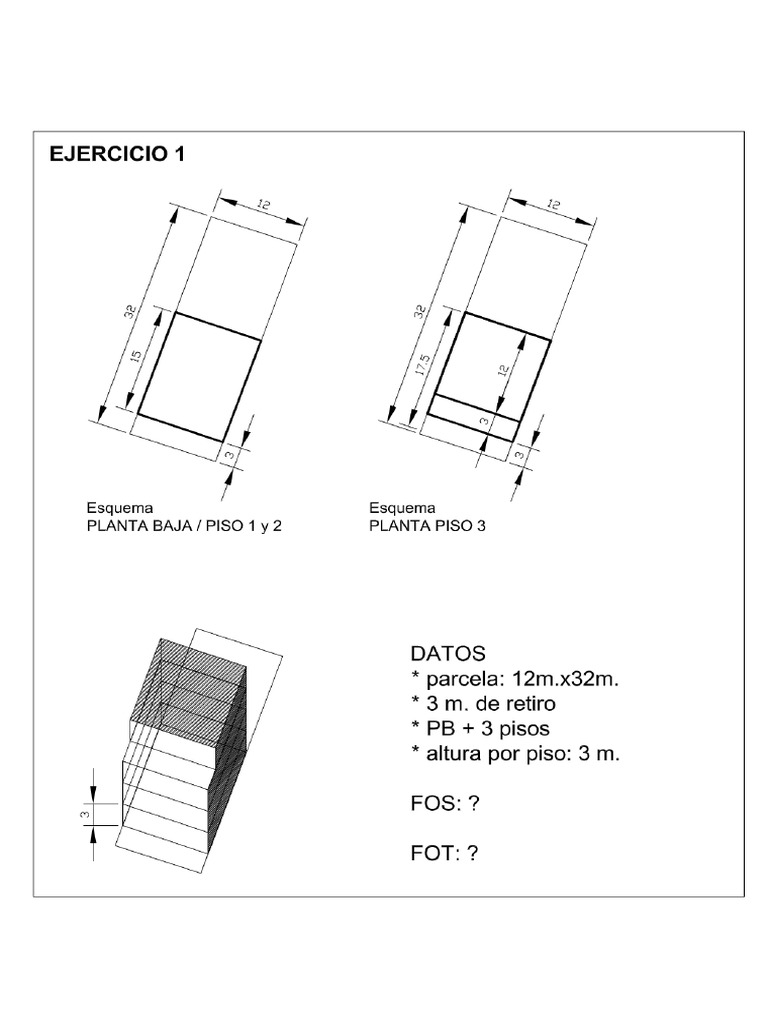 EJERCICIO 1

12

32

15

3

Esquema
PLANTA BAJA / PISO 1 y 2

12

32

17.5

12

3

3

Esquema
PLANTA PISO 3

3

DATOS
* parcela: 12m.x32m.
* 3 m. de retiro
* PB + 3 pisos
* altura por piso: 3 m.

FOS: ?

FOT: ?