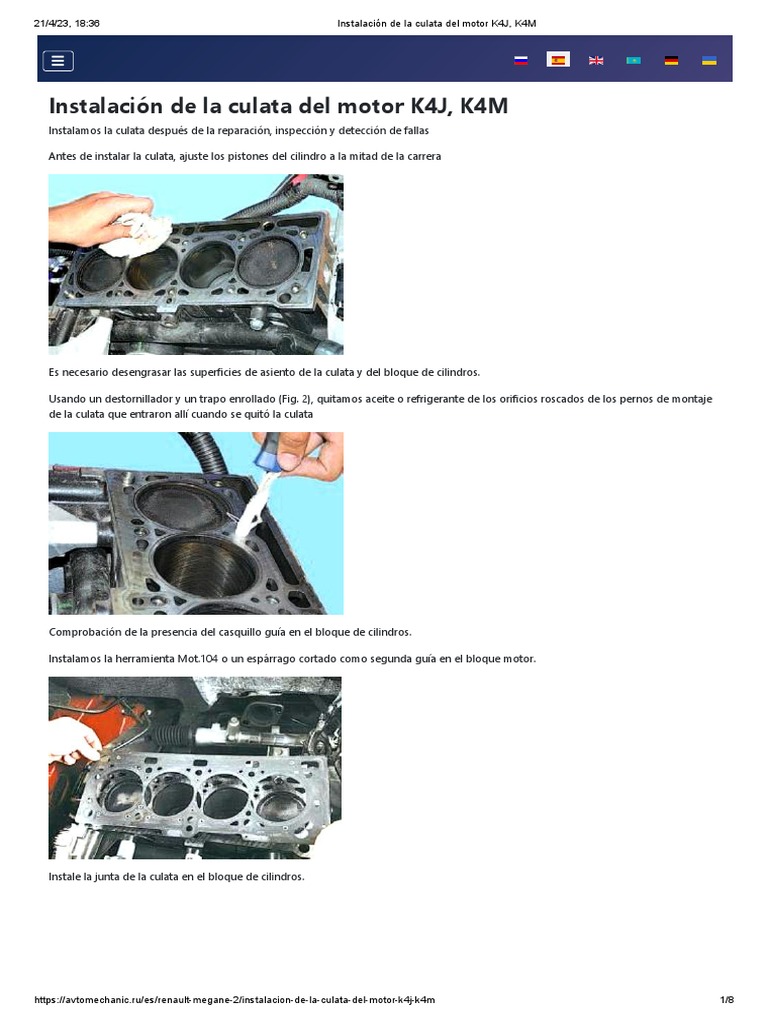 21/4/23, 18:36 Instalación de la culata del motor K4J, K4M

Instalación de la culata del motor K4J, K4M

Instalamos la culata después de la reparación, inspección y detección de fallas

Antes de instalar la culata, ajuste los pistones del cilindro a la mitad de la carrera

Es necesario desengrasar las superficies de asiento de la culata y del bloque de cilindros.

Usando un destornillador y un trapo enrollado (Fig. 2), quitamos aceite o refrigerante de los orificios roscados de los pernos de montaje de la culata que entraron allí cuando se quitó la culata

Comprobación de la presencia del casquillo guía en el bloque de cilindros.

Instalamos la herramienta Mot.104 o un espárrago cortado como segunda guía en el bloque motor.

Instale la junta de la culata en el bloque de cilindros.

https://avtomechanic.ru/es/renault-megane-2/instalacion-de-la-culata-del-motor-k4j-k4m 1/8