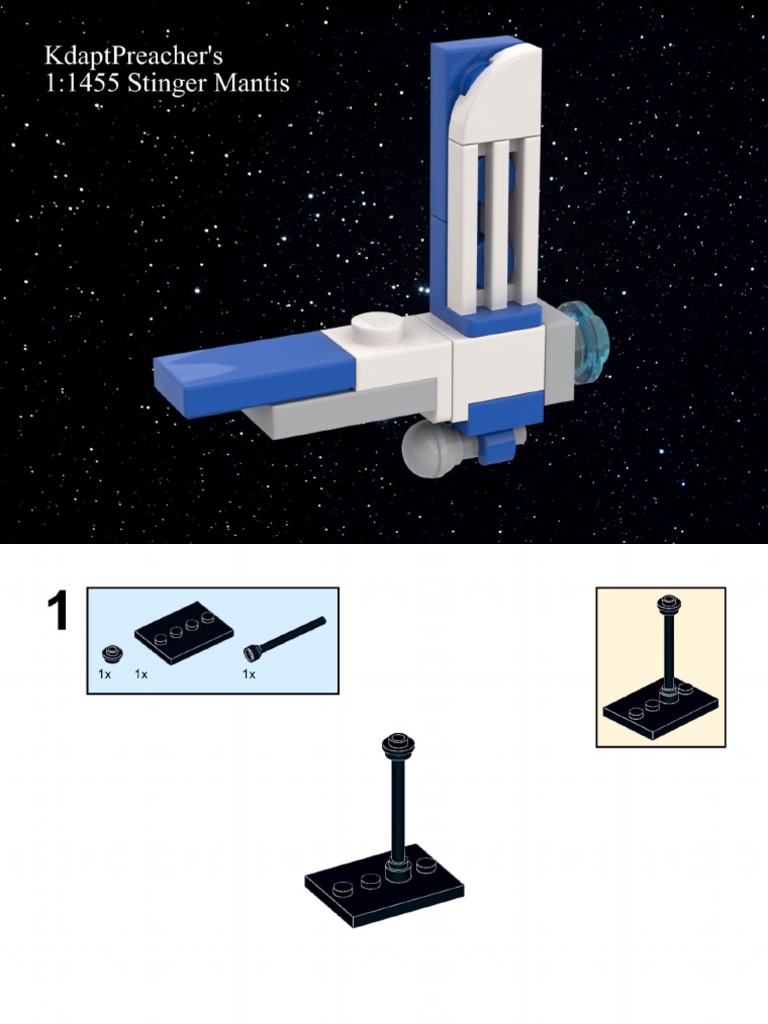 KdaptPreacher's
1:1455 Stinger Mantis

1

1x 1x 1x