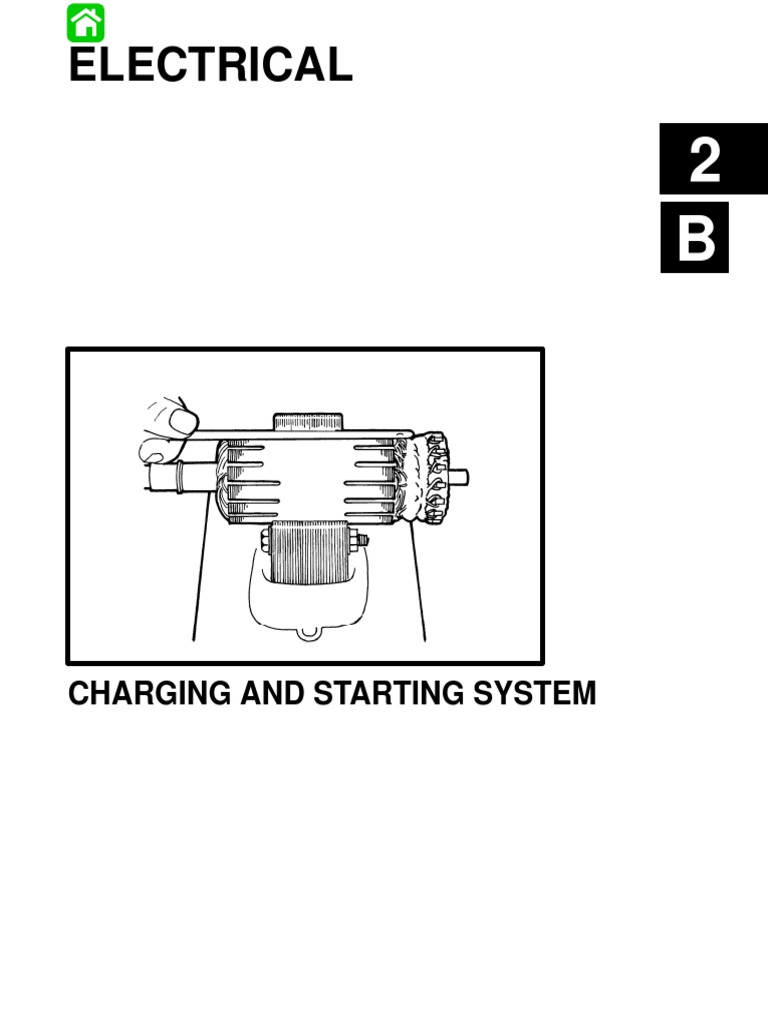 ELECTRICAL

2

B

CHARGING AND STARTING SYSTEM