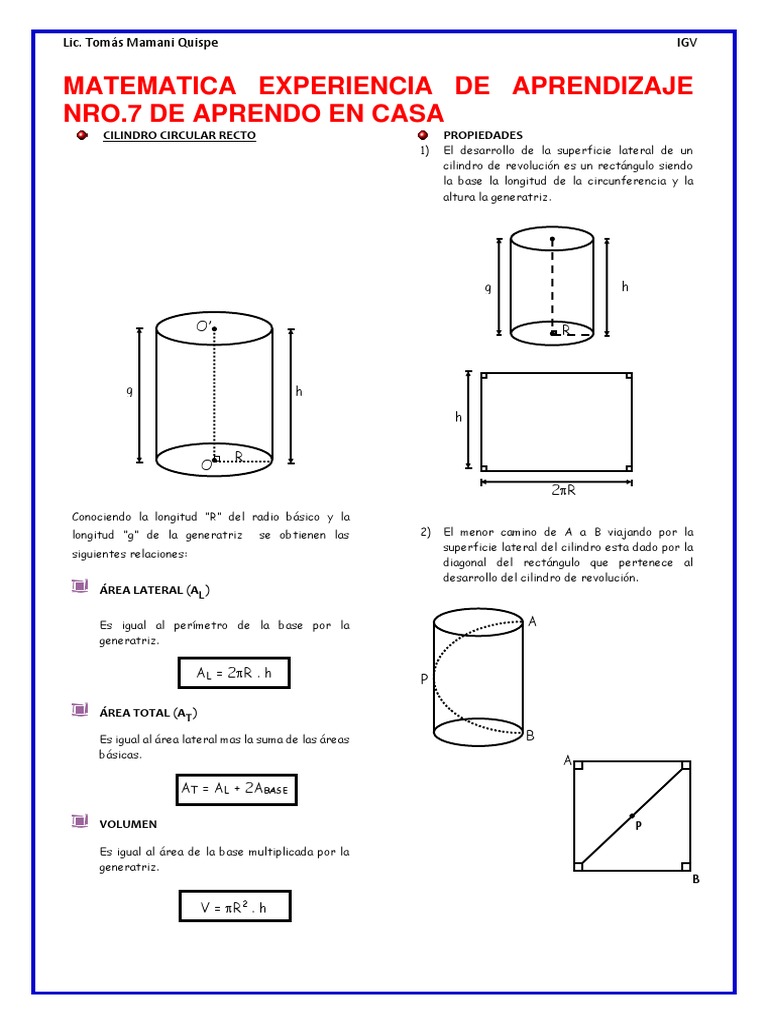 Lic. Tomás Mamani Quispe IGV

MATEMATICA EXPERIENCIA DE APRENDIZAJE NRO.7 DE APRENDO EN CASA

CILINDRO CIRCULAR RECTO

O'
g
h
O
R

Conociendo la longitud "R" del radio básico y la longitud "g" de la generatriz se obtienen las siguientes relaciones:

ÁREA LATERAL ($A_L$)

Es igual al perímetro de la base por la generatriz.

$A_L = 2\pi R \cdot h$

ÁREA TOTAL ($A_T$)

Es igual al área lateral mas la suma de las áreas básicas.

$A_T = A_L + 2A_{BASE}$

VOLUMEN

Es igual al área de la base multiplicada por la generatriz.

$V = \pi R^2 \cdot h$

PROPIEDADES

1) El desarrollo de la superficie lateral de un cilindro de revolución es un rectángulo siendo la base la longitud de la circunferencia y la altura la generatriz.

g
h
R
h
$2\pi R$

2) El menor camino de A a B viajando por la superficie lateral del cilindro esta dado por la diagonal del rectángulo que pertenece al desarrollo del cilindro de revolución.

A
P
B
A
P
B