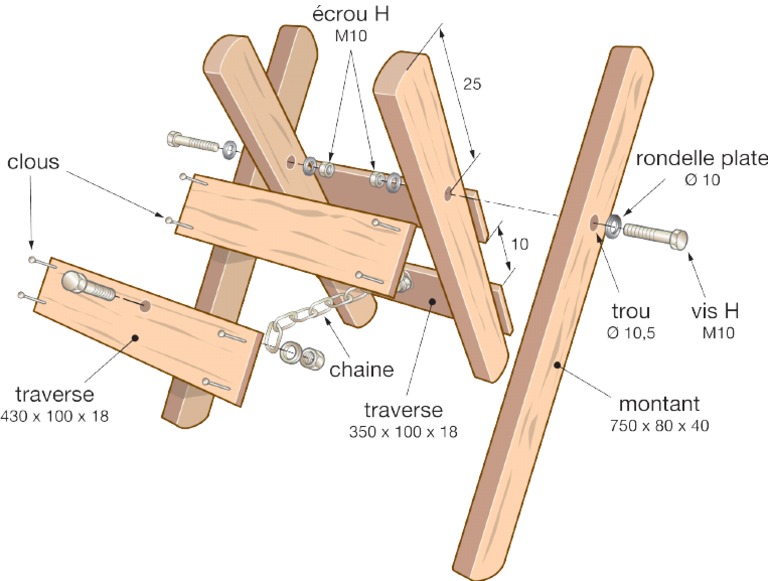 écrou H
M10

25

clous

rondelle plate
Ø 10

10

trou
Ø 10,5

vis H
M10

chaine

traverse
430 x 100 x 18

traverse
350 x 100 x 18

montant
750 x 80 x 40