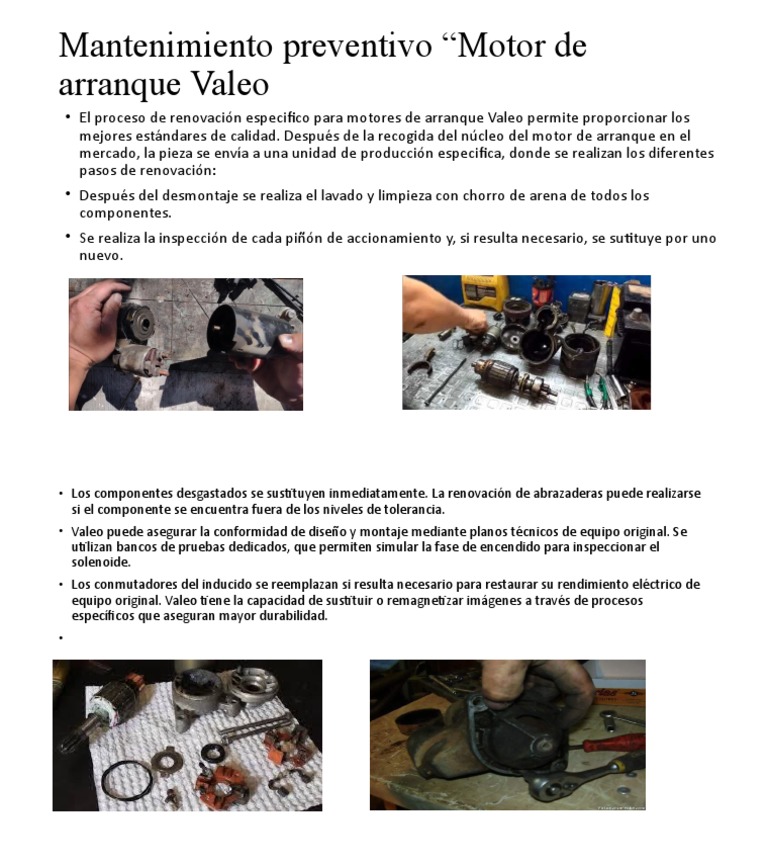 Mantenimiento preventivo “Motor de arranque Valeo

• El proceso de renovación especifico para motores de arranque Valeo permite proporcionar los mejores estándares de calidad. Después de la recogida del núcleo del motor de arranque en el mercado, la pieza se envía a una unidad de producción especifica, donde se realizan los diferentes pasos de renovación:

• Después del desmontaje se realiza el lavado y limpieza con chorro de arena de todos los componentes.

• Se realiza la inspección de cada piñón de accionamiento y, si resulta necesario, se sutituye por uno nuevo.

• Los componentes desgastados se sustituyen inmediatamente. La renovación de abrazaderas puede realizarse si el componente se encuentra fuera de los niveles de tolerancia.

• Valeo puede asegurar la conformidad de diseño y montaje mediante planos técnicos de equipo original. Se utilizan bancos de pruebas dedicados, que permiten simular la fase de encendido para inspeccionar el solenoide.

• Los conmutadores del inducido se reemplazan si resulta necesario para restaurar su rendimiento eléctrico de equipo original. Valeo tiene la capacidad de sustituir o remagnetizar imágenes a través de procesos específicos que aseguran mayor durabilidad.

•