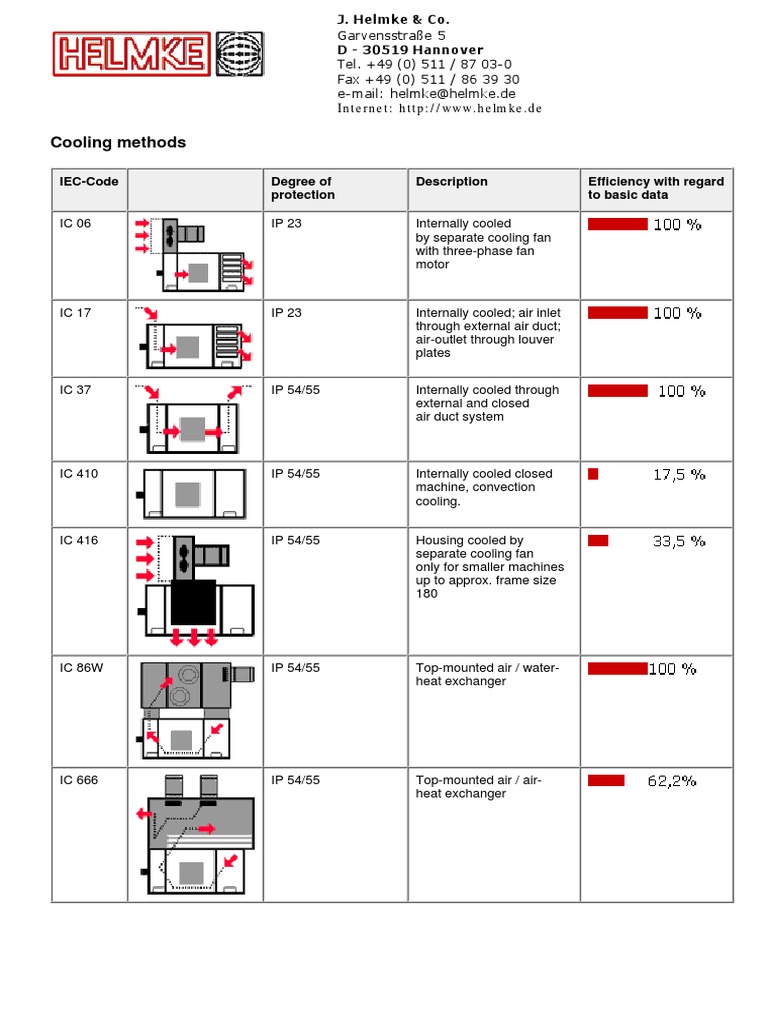 HELMKE

J. Helmke & Co.
Garvensstraße 5
D - 30519 Hannover
Tel. +49 (0) 511 / 87 03-0
Fax +49 (0) 511 / 86 39 30
e-mail: helmke@helmke.de
Internet: http://www.helmke.de

Cooling methods

| IEC-Code | | Degree of protection | Description | Efficiency with regard to basic data |
|---|---|---|---|---|
| IC 06 | | IP 23 | Internally cooled by separate cooling fan with three-phase fan motor | 100 % |
| IC 17 | | IP 23 | Internally cooled; air inlet through external air duct; air-outlet through louver plates | 100 % |
| IC 37 | | IP 54/55 | Internally cooled through external and closed air duct system | 100 % |
| IC 410 | | IP 54/55 | Internally cooled closed machine, convection cooling. | 17,5 % |
| IC 416 | | IP 54/55 | Housing cooled by separate cooling fan only for smaller machines up to approx. frame size 180 | 33,5 % |
| IC 86W | | IP 54/55 | Top-mounted air / water-heat exchanger | 100 % |
| IC 666 | | IP 54/55 | Top-mounted air / air-heat exchanger | 62,2% |