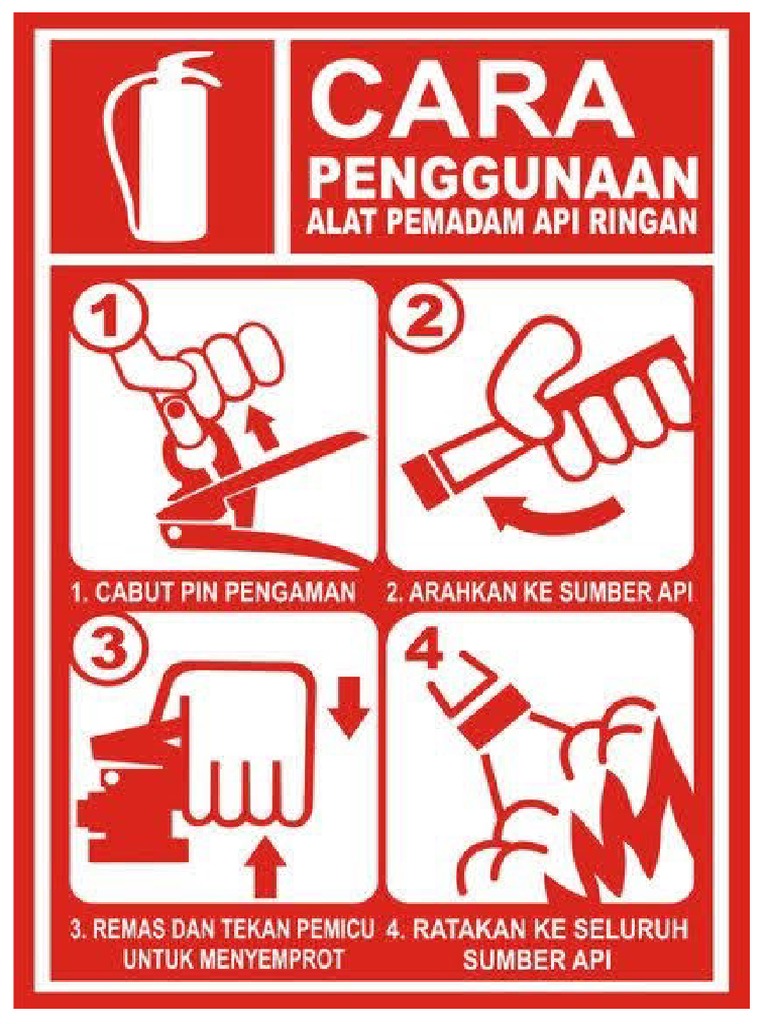 CARA
PENGGUNAAN
ALAT PEMADAM API RINGAN

1

1. CABUT PIN PENGAMAN

2

2. ARAHKAN KE SUMBER API

3

3. REMAS DAN TEKAN PEMICU UNTUK MENYEMPROT

4

4. RATAKAN KE SELURUH SUMBER API