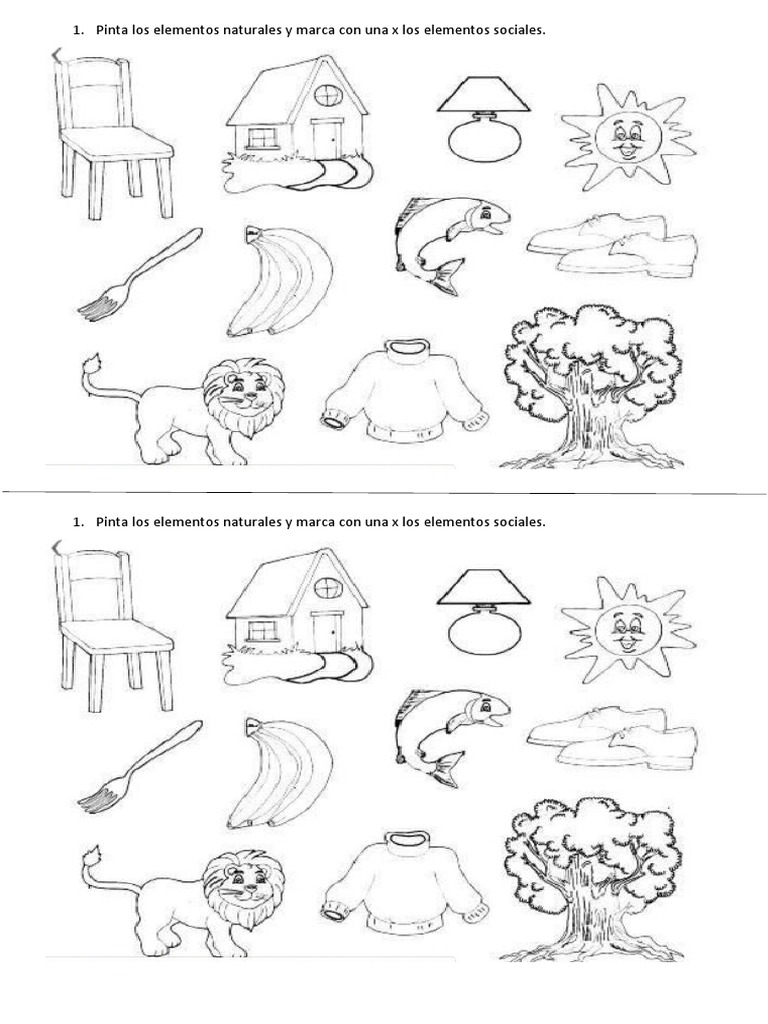 1. Pinta los elementos naturales y marca con una x los elementos sociales.

1. Pinta los elementos naturales y marca con una x los elementos sociales.