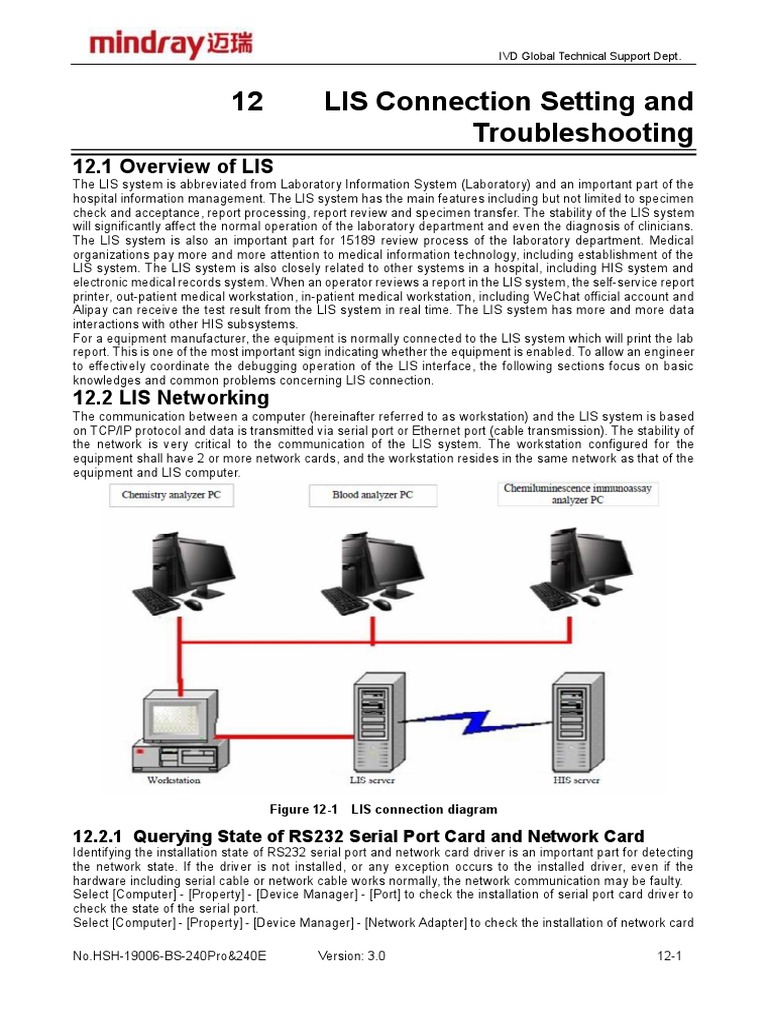 mindray 迈瑞

IVD Global Technical Support Dept.

12 LIS Connection Setting and Troubleshooting

12.1 Overview of LIS

The LIS system is abbreviated from Laboratory Information System (Laboratory) and an important part of the hospital information management. The LIS system has the main features including but not limited to specimen check and acceptance, report processing, report review and specimen transfer. The stability of the LIS system will significantly affect the normal operation of the laboratory department and even the diagnosis of clinicians. The LIS system is also an important part for 15189 review process of the laboratory department. Medical organizations pay more and more attention to medical information technology, including establishment of the LIS system. The LIS system is also closely related to other systems in a hospital, including HIS system and electronic medical records system. When an operator reviews a report in the LIS system, the self-service report printer, out-patient medical workstation, in-patient medical workstation, including WeChat official account and Alipay can receive the test result from the LIS system in real time. The LIS system has more and more data interactions with other HIS subsystems.

For a equipment manufacturer, the equipment is normally connected to the LIS system which will print the lab report. This is one of the most important sign indicating whether the equipment is enabled. To allow an engineer to effectively coordinate the debugging operation of the LIS interface, the following sections focus on basic knowledges and common problems concerning LIS connection.

12.2 LIS Networking

The communication between a computer (hereinafter referred to as workstation) and the LIS system is based on TCP/IP protocol and data is transmitted via serial port or Ethernet port (cable transmission). The stability of the network is very critical to the communication of the LIS system. The workstation configured for the equipment shall have 2 or more network cards, and the workstation resides in the same network as that of the equipment and LIS computer.

Chemistry analyzer PC

Blood analyzer PC

Chemiluminescence immunoassay analyzer PC

Workstation

LIS server

HIS server

Figure 12-1 LIS connection diagram

12.2.1 Querying State of RS232 Serial Port Card and Network Card

Identifying the installation state of RS232 serial port and network card driver is an important part for detecting the network state. If the driver is not installed, or any exception occurs to the installed driver, even if the hardware including serial cable or network cable works normally, the network communication may be faulty.

Select [Computer] - [Property] - [Device Manager] - [Port] to check the installation of serial port card driver to check the state of the serial port.

Select [Computer] - [Property] - [Device Manager] - [Network Adapter] to check the installation of network card

No.HSH-19006-BS-240Pro&240E Version: 3.0 12-1