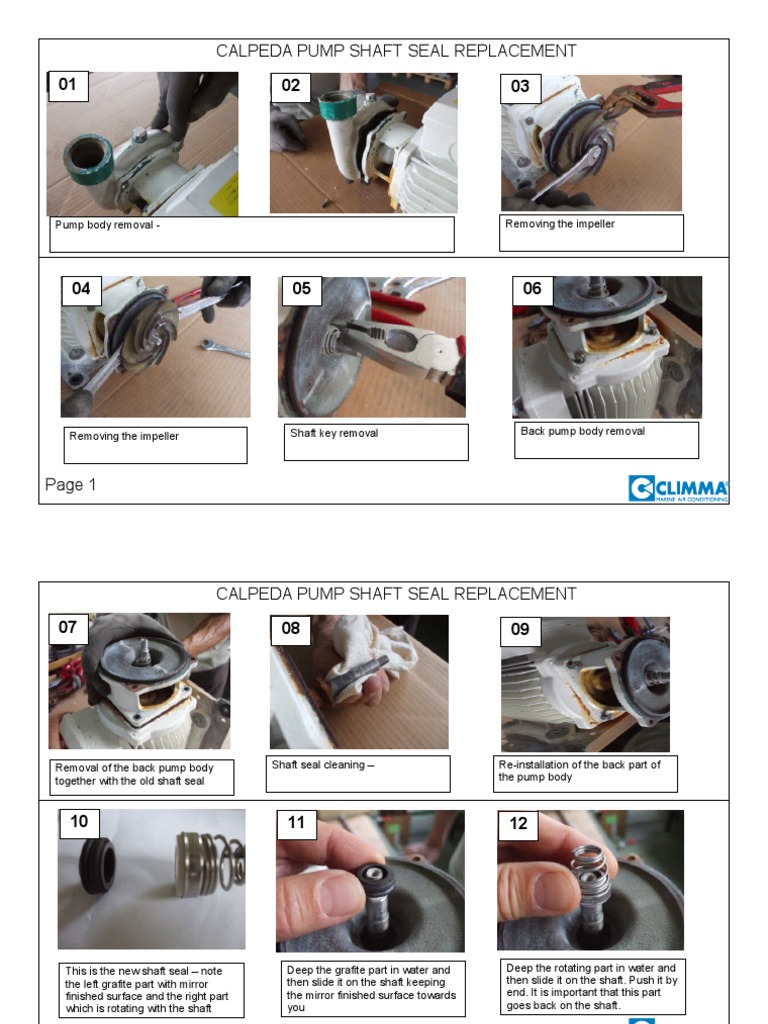 CALPEDA PUMP SHAFT SEAL REPLACEMENT

01

02

03

Pump body removal -

Removing the impeller

04

05

06

Removing the impeller

Shaft key removal

Back pump body removal

Page 1

CLIMMA
MARINE AIR CONDITIONING

CALPEDA PUMP SHAFT SEAL REPLACEMENT

07

08

09

Removal of the back pump body together with the old shaft seal

Shaft seal cleaning –

Re-installation of the back part of the pump body

10

11

12

This is the new shaft seal – note the left grafite part with mirror finished surface and the right part which is rotating with the shaft

Deep the grafite part in water and then slide it on the shaft keeping the mirror finished surface towards you

Deep the rotating part in water and then slide it on the shaft. Push it by end. It is important that this part goes back on the shaft.