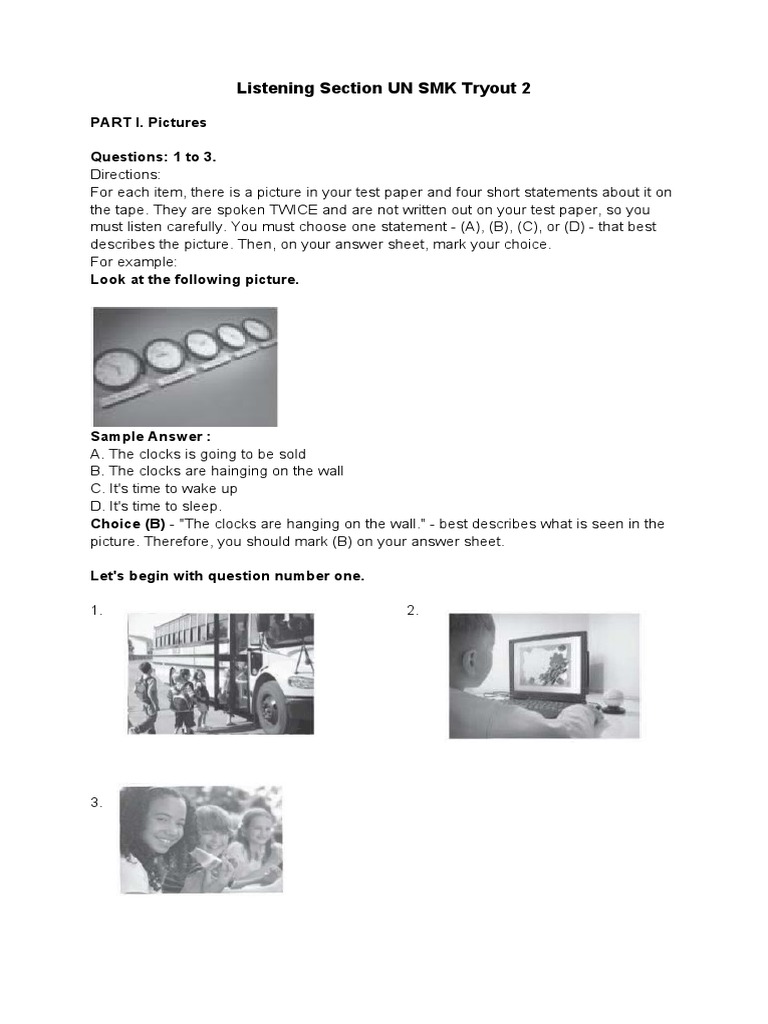 Listening Section UN SMK Tryout 2

PART I. Pictures

Questions: 1 to 3.
Directions:
For each item, there is a picture in your test paper and four short statements about it on the tape. They are spoken TWICE and are not written out on your test paper, so you must listen carefully. You must choose one statement - (A), (B), (C), or (D) - that best describes the picture. Then, on your answer sheet, mark your choice.
For example:
Look at the following picture.

Sample Answer :
A. The clocks is going to be sold
B. The clocks are hainging on the wall
C. It's time to wake up
D. It's time to sleep.
Choice (B) - "The clocks are hanging on the wall." - best describes what is seen in the picture. Therefore, you should mark (B) on your answer sheet.

Let's begin with question number one.

1.

2.

3.