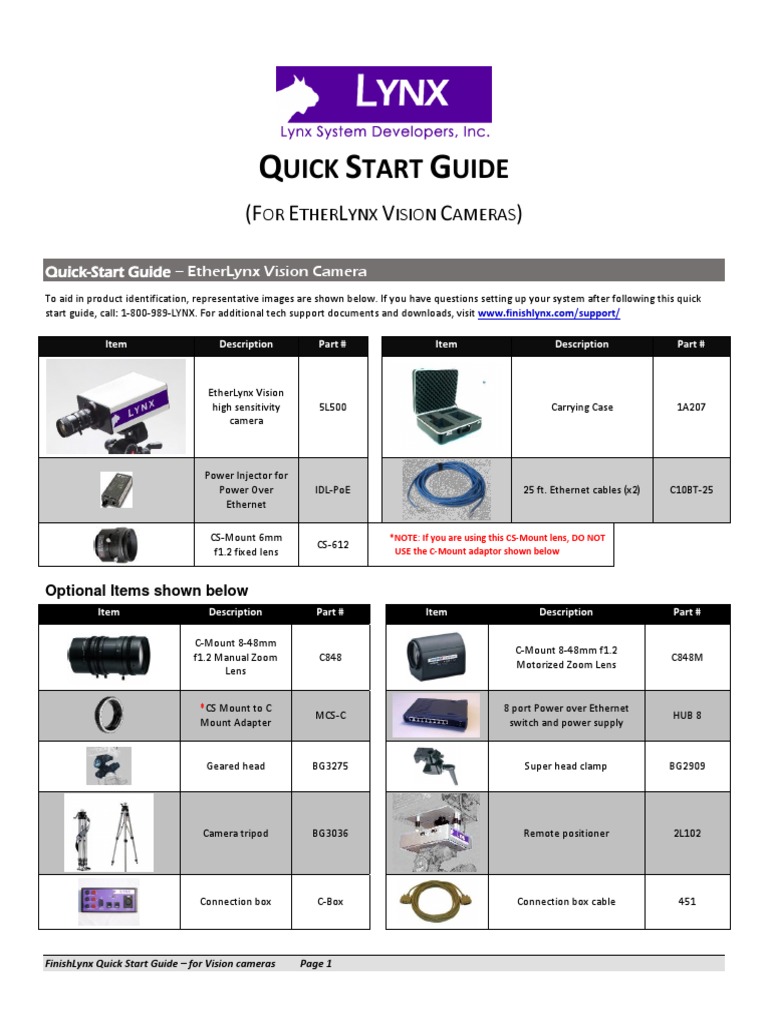 LYNX
Lynx System Developers, Inc.

QUICK START GUIDE

(FOR ETHERLYNX VISION CAMERAS)

Quick-Start Guide – EtherLynx Vision Camera

To aid in product identification, representative images are shown below. If you have questions setting up your system after following this quick start guide, call: 1-800-989-LYNX. For additional tech support documents and downloads, visit www.finishlynx.com/support/

| Item | Description | Part # |
|---|---|---|
| LYNX | EtherLynx Vision high sensitivity camera | 5L500 |
| | Power Injector for Power Over Ethernet | IDL-PoE |
| | CS-Mount 6mm f1.2 fixed lens | CS-612 |

| Item | Description | Part # |
|---|---|---|
| | Carrying Case | 1A207 |
| | 25 ft. Ethernet cables (x2) | C10BT-25 |

*NOTE: If you are using this CS-Mount lens, DO NOT USE the C-Mount adaptor shown below

Optional Items shown below

| Item | Description | Part # |
|---|---|---|
| | C-Mount 8-48mm f1.2 Manual Zoom Lens | C848 |
| | *CS Mount to C Mount Adapter | MCS-C |
| | Geared head | BG3275 |
| | Camera tripod | BG3036 |
| | Connection box | C-Box |

| Item | Description | Part # |
|---|---|---|
| | C-Mount 8-48mm f1.2 Motorized Zoom Lens | C848M |
| | 8 port Power over Ethernet switch and power supply | HUB 8 |
| | Super head clamp | BG2909 |
| | Remote positioner | 2L102 |
| | Connection box cable | 451 |

FinishLynx Quick Start Guide – for Vision cameras Page 1