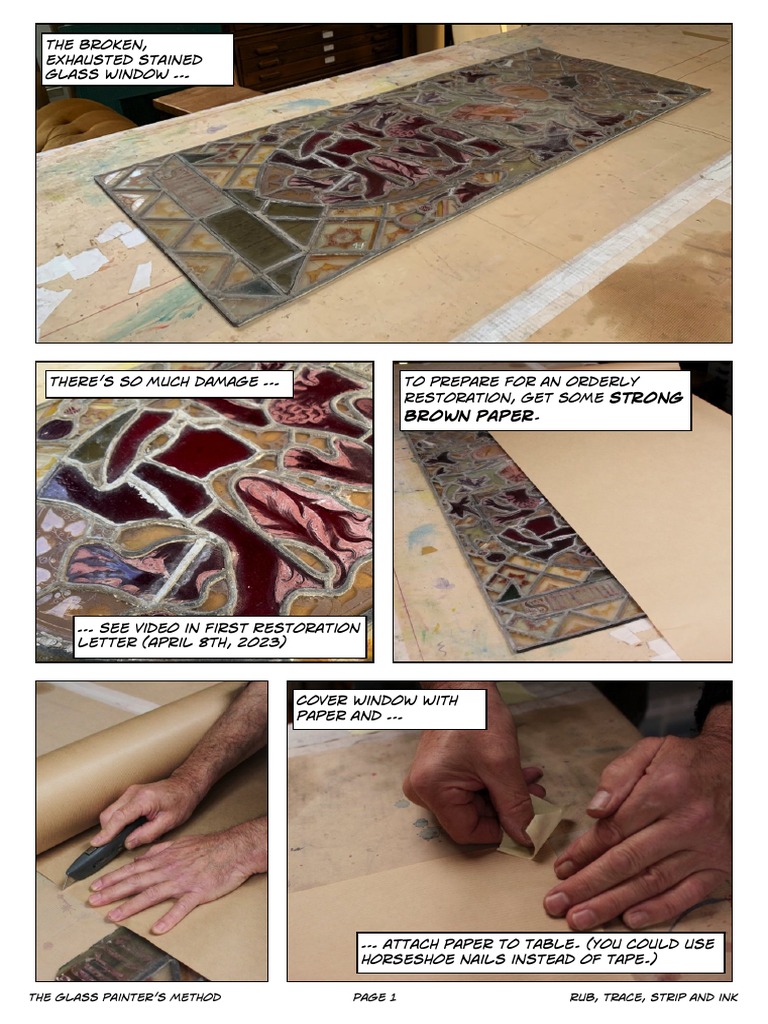 THE BROKEN, EXHAUSTED STAINED GLASS WINDOW ---

THERE'S SO MUCH DAMAGE ---

--- SEE VIDEO IN FIRST RESTORATION LETTER (APRIL 8TH, 2023)

TO PREPARE FOR AN ORDERLY RESTORATION, GET SOME STRONG BROWN PAPER.

COVER WINDOW WITH PAPER AND ---

--- ATTACH PAPER TO TABLE. (YOU COULD USE HORSESHOE NAILS INSTEAD OF TAPE.)

THE GLASS PAINTER'S METHOD PAGE 1 RUB, TRACE, STRIP AND INK