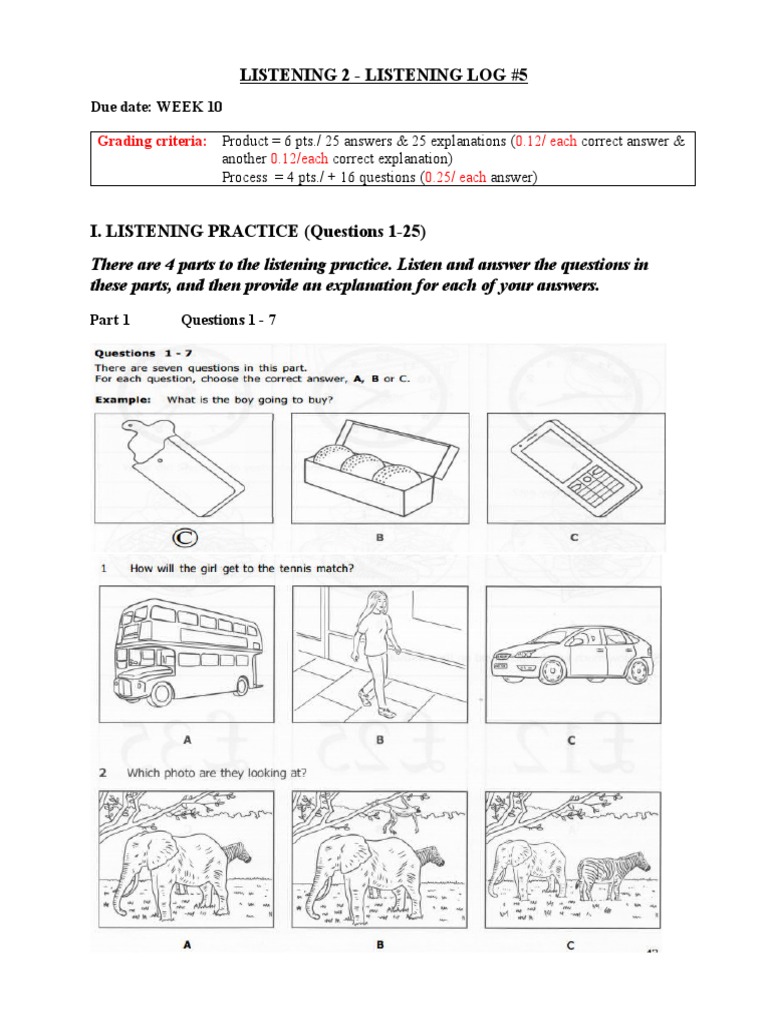 LISTENING 2 - LISTENING LOG #5

Due date: WEEK 10

| Grading criteria: | Product = 6 pts./ 25 answers & 25 explanations (0.12/ each correct answer & another 0.12/each correct explanation) Process = 4 pts./ + 16 questions (0.25/ each answer) |
|---|---|

I. LISTENING PRACTICE (Questions 1-25)

There are 4 parts to the listening practice. Listen and answer the questions in these parts, and then provide an explanation for each of your answers.

Part 1 Questions 1 - 7

Questions 1 - 7
There are seven questions in this part.
For each question, choose the correct answer, A, B or C.

Example: What is the boy going to buy?

A B C

1 How will the girl get to the tennis match?

A B C

2 Which photo are they looking at?

A B C