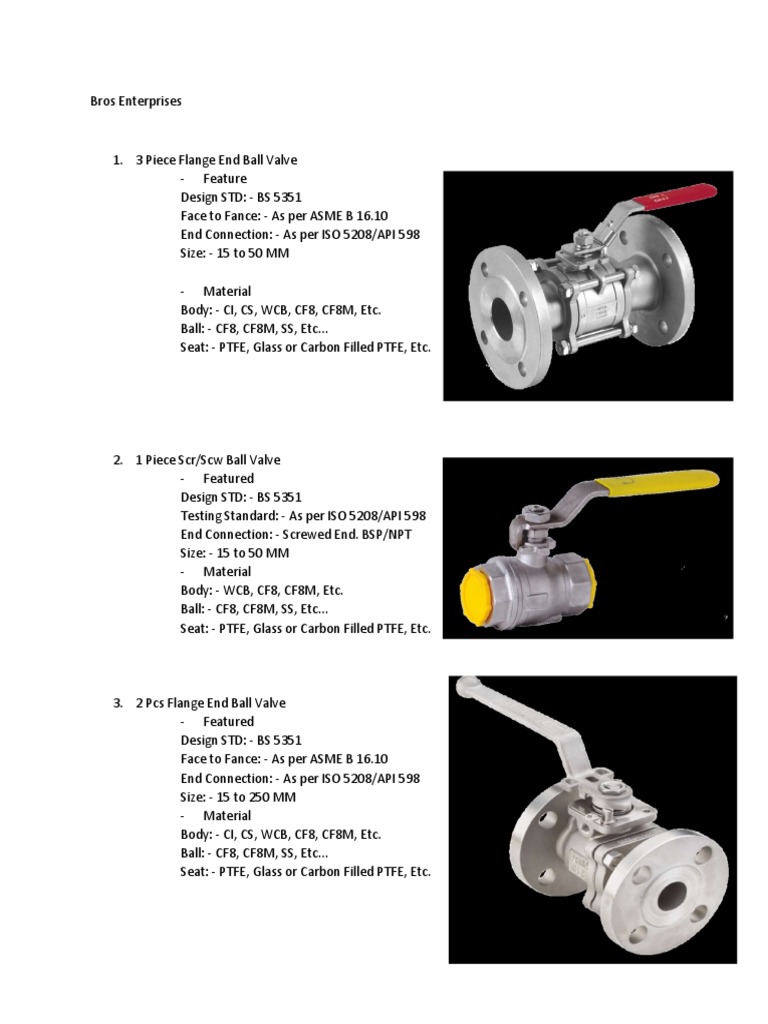 Bros Enterprises

1. 3 Piece Flange End Ball Valve
- Feature
Design STD: - BS 5351
Face to Fance: - As per ASME B 16.10
End Connection: - As per ISO 5208/API 598
Size: - 15 to 50 MM

- Material
Body: - CI, CS, WCB, CF8, CF8M, Etc.
Ball: - CF8, CF8M, SS, Etc...
Seat: - PTFE, Glass or Carbon Filled PTFE, Etc.

2. 1 Piece Scr/Scw Ball Valve
- Featured
Design STD: - BS 5351
Testing Standard: - As per ISO 5208/API 598
End Connection: - Screwed End. BSP/NPT
Size: - 15 to 50 MM
- Material
Body: - WCB, CF8, CF8M, Etc.
Ball: - CF8, CF8M, SS, Etc...
Seat: - PTFE, Glass or Carbon Filled PTFE, Etc.

3. 2 Pcs Flange End Ball Valve
- Featured
Design STD: - BS 5351
Face to Fance: - As per ASME B 16.10
End Connection: - As per ISO 5208/API 598
Size: - 15 to 250 MM
- Material
Body: - CI, CS, WCB, CF8, CF8M, Etc.
Ball: - CF8, CF8M, SS, Etc...
Seat: - PTFE, Glass or Carbon Filled PTFE, Etc.