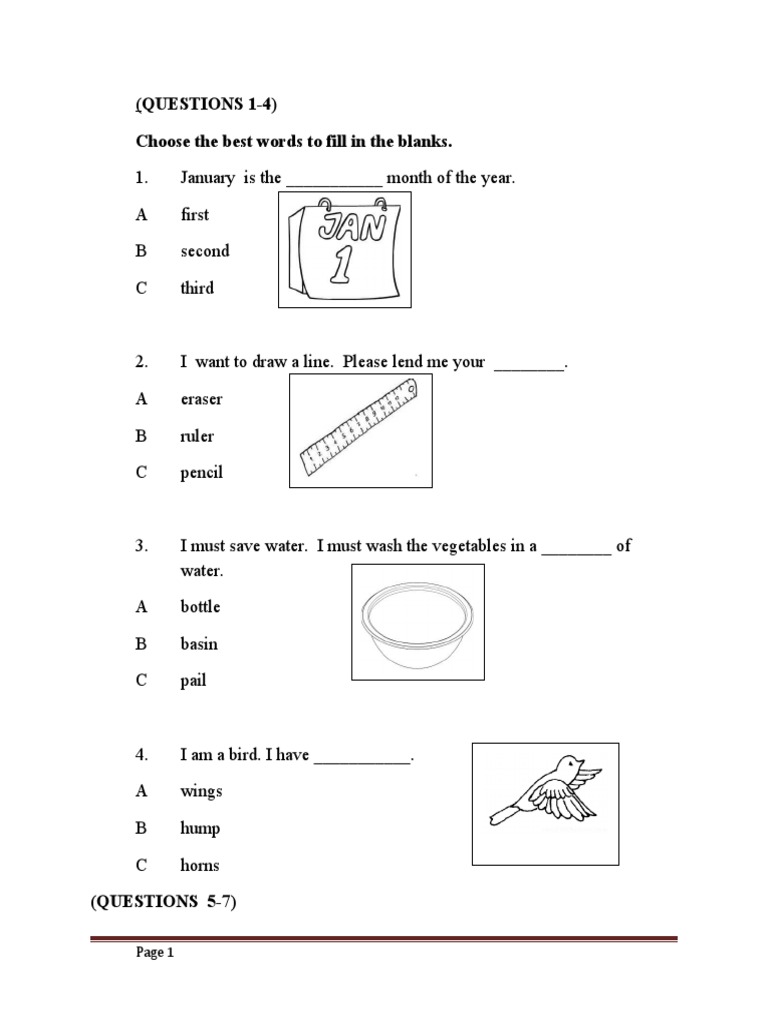 (QUESTIONS 1-4)

Choose the best words to fill in the blanks.

1. January is the ___________ month of the year.

A first

B second

C third

JAN 1

2. I want to draw a line. Please lend me your ________.

A eraser

B ruler

C pencil

3. I must save water. I must wash the vegetables in a ________ of water.

A bottle

B basin

C pail

4. I am a bird. I have ___________.

A wings

B hump

C horns

(QUESTIONS 5-7)

Page 1