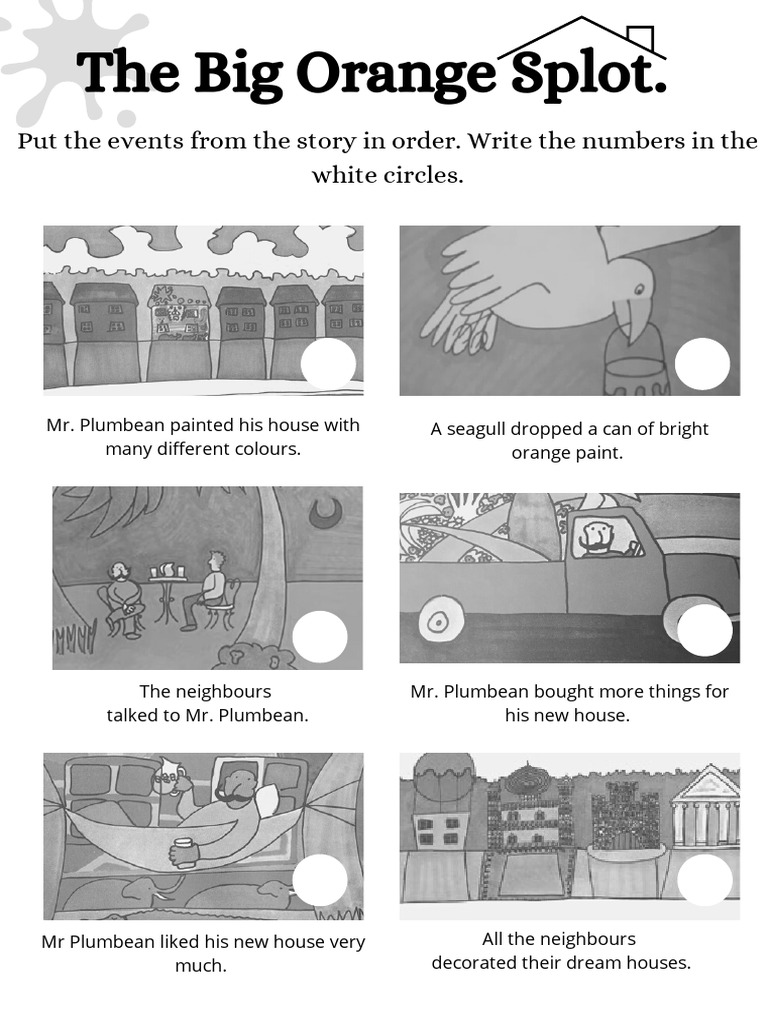 The Big Orange Splot.

Put the events from the story in order. Write the numbers in the white circles.

Mr. Plumbean painted his house with many different colours.

A seagull dropped a can of bright orange paint.

The neighbours talked to Mr. Plumbean.

Mr. Plumbean bought more things for his new house.

Mr Plumbean liked his new house very much.

All the neighbours decorated their dream houses.