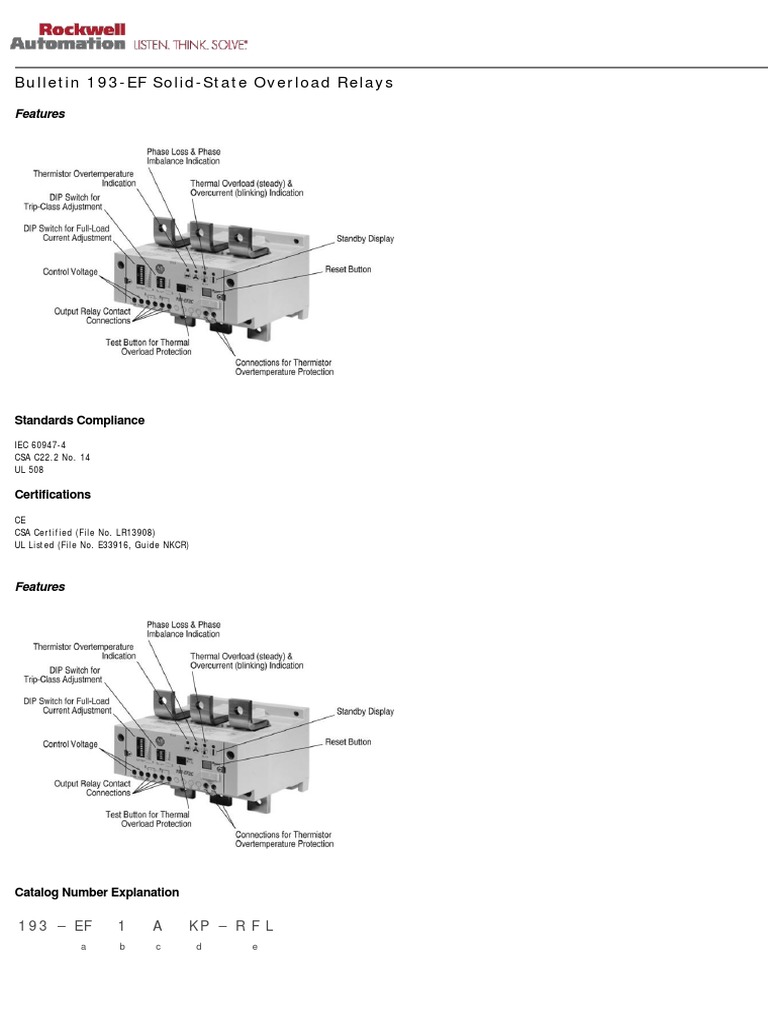 Rockwell Automation LISTEN. THINK. SOLVE.

Bulletin 193-EF Solid-State Overload Relays

Features

Phase Loss & Phase Imbalance Indication
Thermistor Overtemperature Indication
Thermal Overload (steady) & Overcurrent (blinking) Indication
DIP Switch for Trip-Class Adjustment
DIP Switch for Full-Load Current Adjustment
Standby Display
Control Voltage
Reset Button
Output Relay Contact Connections
Test Button for Thermal Overload Protection
Connections for Thermistor Overtemperature Protection

Standards Compliance

IEC 60947-4
CSA C22.2 No. 14
UL 508

Certifications

CE
CSA Certified (File No. LR13908)
UL Listed (File No. E33916, Guide NKCR)

Features

Phase Loss & Phase Imbalance Indication
Thermistor Overtemperature Indication
Thermal Overload (steady) & Overcurrent (blinking) Indication
DIP Switch for Trip-Class Adjustment
DIP Switch for Full-Load Current Adjustment
Standby Display
Control Voltage
Reset Button
Output Relay Contact Connections
Test Button for Thermal Overload Protection
Connections for Thermistor Overtemperature Protection

Catalog Number Explanation

193 – EF 1 A KP – RFL
a b c d e