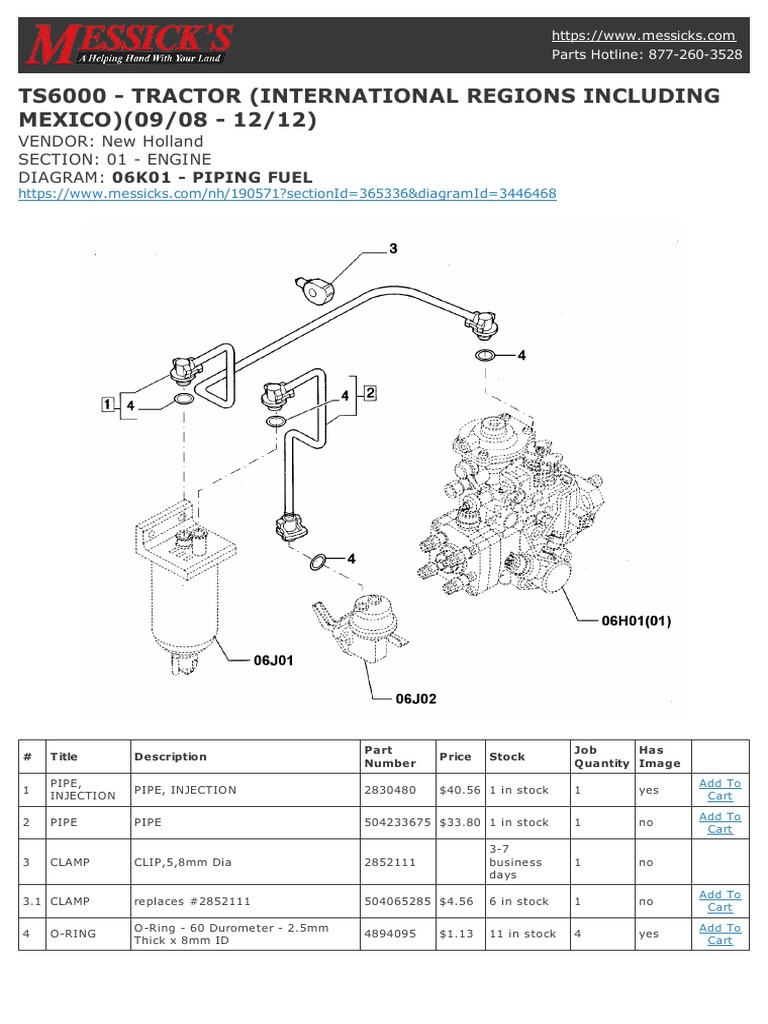 MESSICK'S
A Helping Hand With Your Land

https://www.messicks.com
Parts Hotline: 877-260-3528

TS6000 - TRACTOR (INTERNATIONAL REGIONS INCLUDING MEXICO)(09/08 - 12/12)
VENDOR: New Holland
SECTION: 01 - ENGINE
DIAGRAM: 06K01 - PIPING FUEL
https://www.messicks.com/nh/190571?sectionId=365336&diagramId=3446468

3
4
1 4
4 2
4
06H01(01)
06J01
06J02

| # | Title | Description | Part Number | Price | Stock | Job Quantity | Has Image | |
|---|---|---|---|---|---|---|---|---|
| 1 | PIPE, INJECTION | PIPE, INJECTION | 2830480 | $40.56 | 1 in stock | 1 | yes | Add To Cart |
| 2 | PIPE | PIPE | 504233675 | $33.80 | 1 in stock | 1 | no | Add To Cart |
| 3 | CLAMP | CLIP,5,8mm Dia | 2852111 | | 3-7 business days | 1 | no | |
| 3.1 | CLAMP | replaces #2852111 | 504065285 | $4.56 | 6 in stock | 1 | no | Add To Cart |
| 4 | O-RING | O-Ring - 60 Durometer - 2.5mm Thick x 8mm ID | 4894095 | $1.13 | 11 in stock | 4 | yes | Add To Cart |