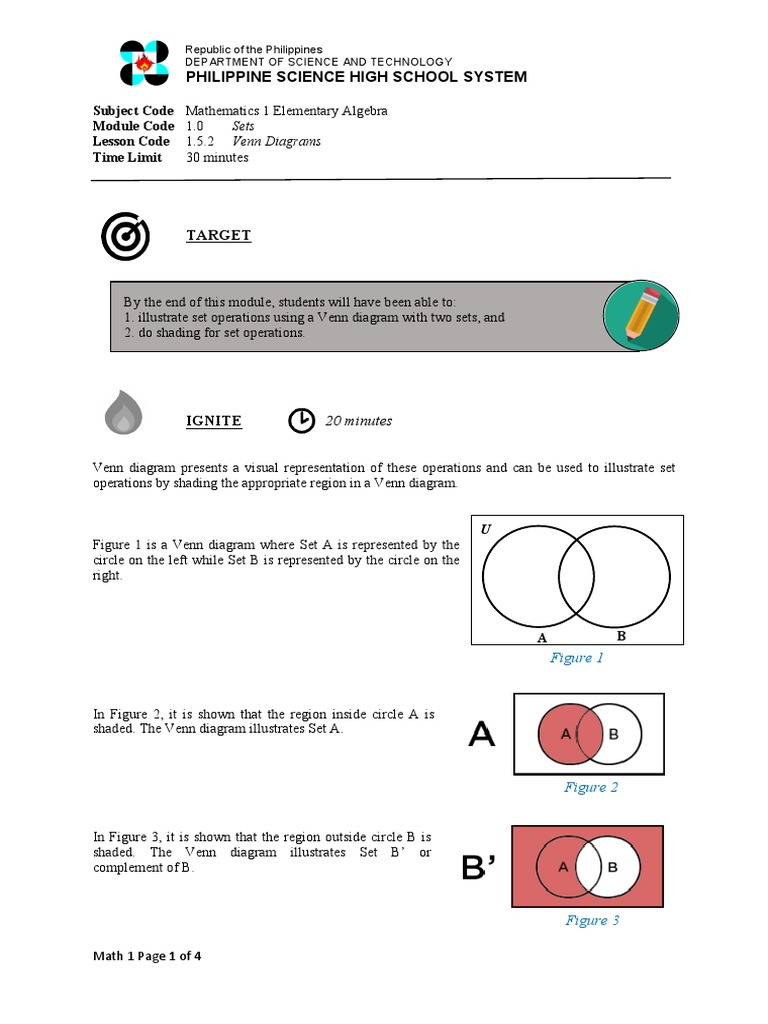 Republic of the Philippines
DEPARTMENT OF SCIENCE AND TECHNOLOGY
PHILIPPINE SCIENCE HIGH SCHOOL SYSTEM

Subject Code Mathematics 1 Elementary Algebra
Module Code 1.0 Sets
Lesson Code 1.5.2 Venn Diagrams
Time Limit 30 minutes

TARGET

By the end of this module, students will have been able to:
1. illustrate set operations using a Venn diagram with two sets, and
2. do shading for set operations.

IGNITE

20 minutes

Venn diagram presents a visual representation of these operations and can be used to illustrate set operations by shading the appropriate region in a Venn diagram.

Figure 1 is a Venn diagram where Set A is represented by the circle on the left while Set B is represented by the circle on the right.

U
A B
Figure 1

In Figure 2, it is shown that the region inside circle A is shaded. The Venn diagram illustrates Set A.

A
A B
Figure 2

In Figure 3, it is shown that the region outside circle B is shaded. The Venn diagram illustrates Set B' or complement of B.

B'
A B
Figure 3

Math 1 Page 1 of 4