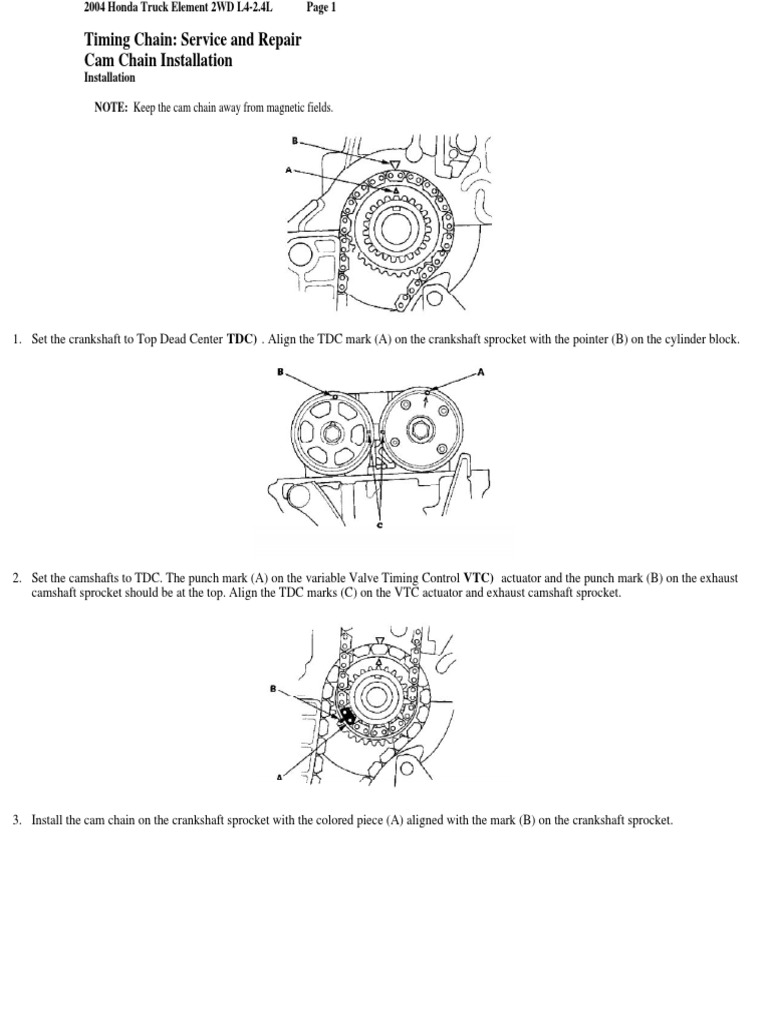 2004 Honda Truck Element 2WD L4-2.4L Page 1

Timing Chain: Service and Repair
Cam Chain Installation
Installation

NOTE: Keep the cam chain away from magnetic fields.

B
A

1. Set the crankshaft to Top Dead Center TDC) . Align the TDC mark (A) on the crankshaft sprocket with the pointer (B) on the cylinder block.

B
A
C

2. Set the camshafts to TDC. The punch mark (A) on the variable Valve Timing Control VTC) actuator and the punch mark (B) on the exhaust camshaft sprocket should be at the top. Align the TDC marks (C) on the VTC actuator and exhaust camshaft sprocket.

B
A

3. Install the cam chain on the crankshaft sprocket with the colored piece (A) aligned with the mark (B) on the crankshaft sprocket.