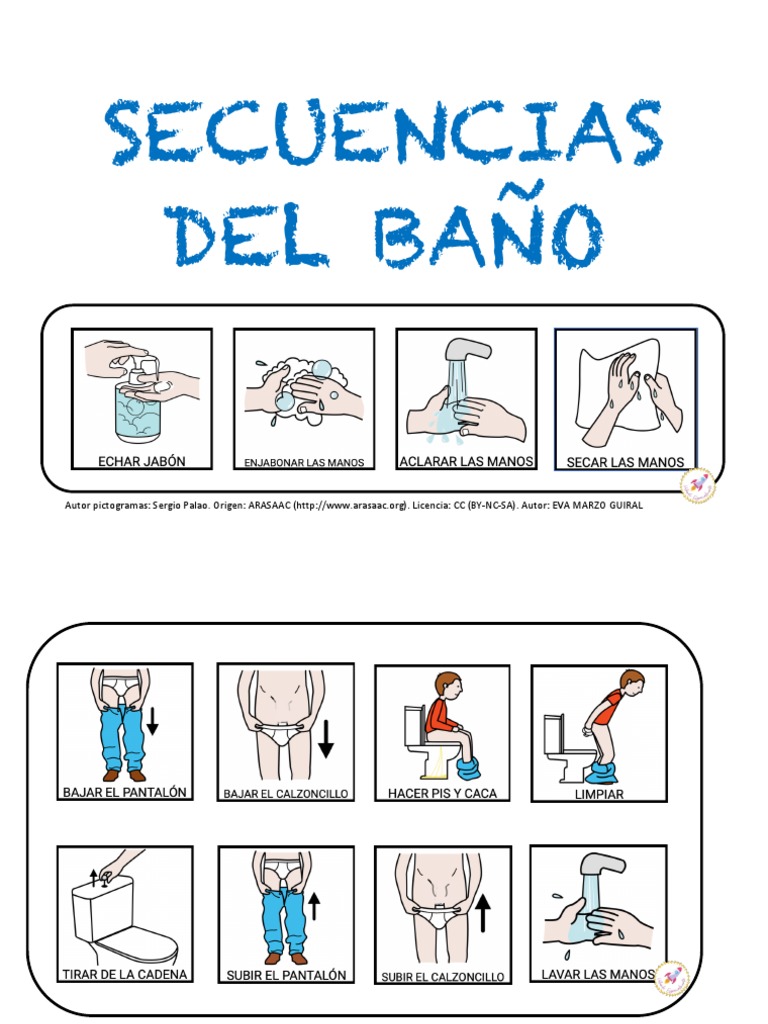 SECUENCIAS DEL BAÑO

ECHAR JABÓN
ENJABONAR LAS MANOS
ACLARAR LAS MANOS
SECAR LAS MANOS

Autor pictogramas: Sergio Palao. Origen: ARASAAC (http://www.arasaac.org). Licencia: CC (BY-NC-SA). Autor: EVA MARZO GUIRAL

BAJAR EL PANTALÓN
BAJAR EL CALZONCILLO
HACER PIS Y CACA
LIMPIAR

TIRAR DE LA CADENA
SUBIR EL PANTALÓN
SUBIR EL CALZONCILLO
LAVAR LAS MANOS