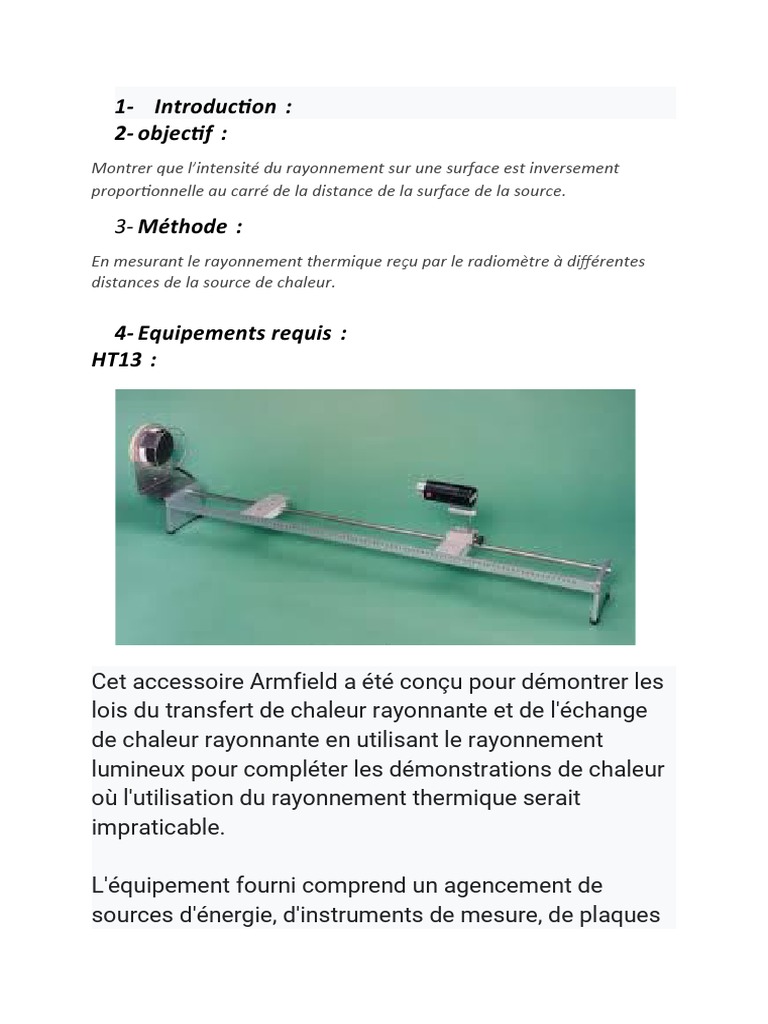 1- Introduction :
2- objectif :

Montrer que l'intensité du rayonnement sur une surface est inversement proportionnelle au carré de la distance de la surface de la source.

3- Méthode :

En mesurant le rayonnement thermique reçu par le radiomètre à différentes distances de la source de chaleur.

4- Equipements requis :
HT13 :

Cet accessoire Armfield a été conçu pour démontrer les lois du transfert de chaleur rayonnante et de l'échange de chaleur rayonnante en utilisant le rayonnement lumineux pour compléter les démonstrations de chaleur où l'utilisation du rayonnement thermique serait impraticable.

L'équipement fourni comprend un agencement de sources d'énergie, d'instruments de mesure, de plaques