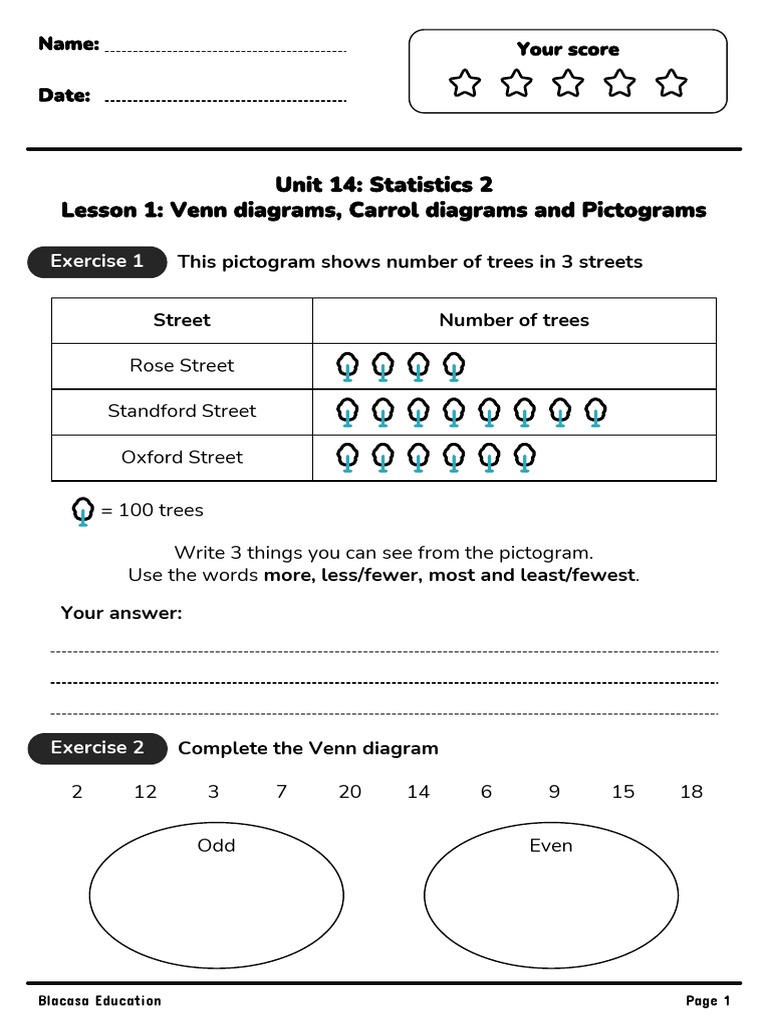 Name:

Date:

Your score

Unit 14: Statistics 2
Lesson 1: Venn diagrams, Carrol diagrams and Pictograms

Exercise 1 This pictogram shows number of trees in 3 streets

| Street | Number of trees |
|---|---|
| Rose Street | |
| Standford Street | |
| Oxford Street | |

= 100 trees

Write 3 things you can see from the pictogram.
Use the words more, less/fewer, most and least/fewest.

Your answer:

Exercise 2 Complete the Venn diagram

2 12 3 7 20 14 6 9 15 18

Odd

Even

Blacasa Education

Page 1