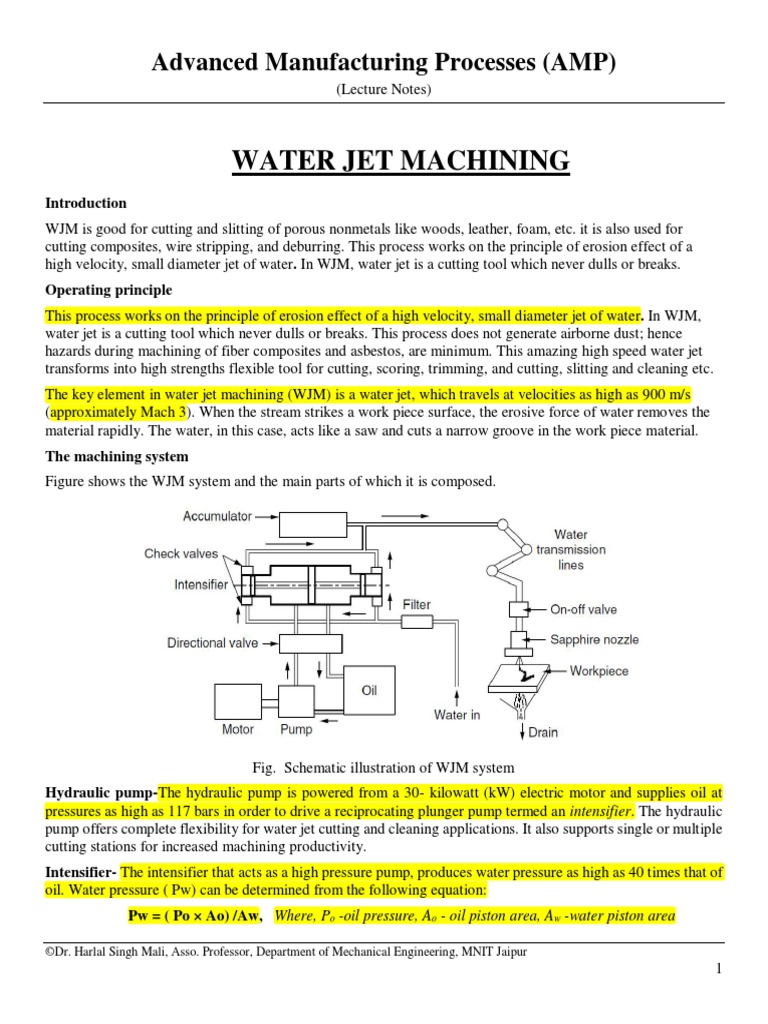 Advanced Manufacturing Processes (AMP)
(Lecture Notes)

WATER JET MACHINING

Introduction

WJM is good for cutting and slitting of porous nonmetals like woods, leather, foam, etc. it is also used for cutting composites, wire stripping, and deburring. This process works on the principle of erosion effect of a high velocity, small diameter jet of water. In WJM, water jet is a cutting tool which never dulls or breaks.

Operating principle

This process works on the principle of erosion effect of a high velocity, small diameter jet of water. In WJM, water jet is a cutting tool which never dulls or breaks. This process does not generate airborne dust; hence hazards during machining of fiber composites and asbestos, are minimum. This amazing high speed water jet transforms into high strengths flexible tool for cutting, scoring, trimming, and cutting, slitting and cleaning etc.

The key element in water jet machining (WJM) is a water jet, which travels at velocities as high as 900 m/s (approximately Mach 3). When the stream strikes a work piece surface, the erosive force of water removes the material rapidly. The water, in this case, acts like a saw and cuts a narrow groove in the work piece material.

The machining system

Figure shows the WJM system and the main parts of which it is composed.

Accumulator
Check valves
Intensifier
Directional valve
Motor
Pump
Oil
Filter
Water in
Water transmission lines
On-off valve
Sapphire nozzle
Workpiece
Drain

Fig. Schematic illustration of WJM system

Hydraulic pump-The hydraulic pump is powered from a 30- kilowatt (kW) electric motor and supplies oil at pressures as high as 117 bars in order to drive a reciprocating plunger pump termed an intensifier. The hydraulic pump offers complete flexibility for water jet cutting and cleaning applications. It also supports single or multiple cutting stations for increased machining productivity.

Intensifier- The intensifier that acts as a high pressure pump, produces water pressure as high as 40 times that of oil. Water pressure ( Pw) can be determined from the following equation:

Pw = ( Po × Ao) /Aw, Where, $P_o$ -oil pressure, $A_o$ - oil piston area, $A_w$ -water piston area

©Dr. Harlal Singh Mali, Asso. Professor, Department of Mechanical Engineering, MNIT Jaipur

1